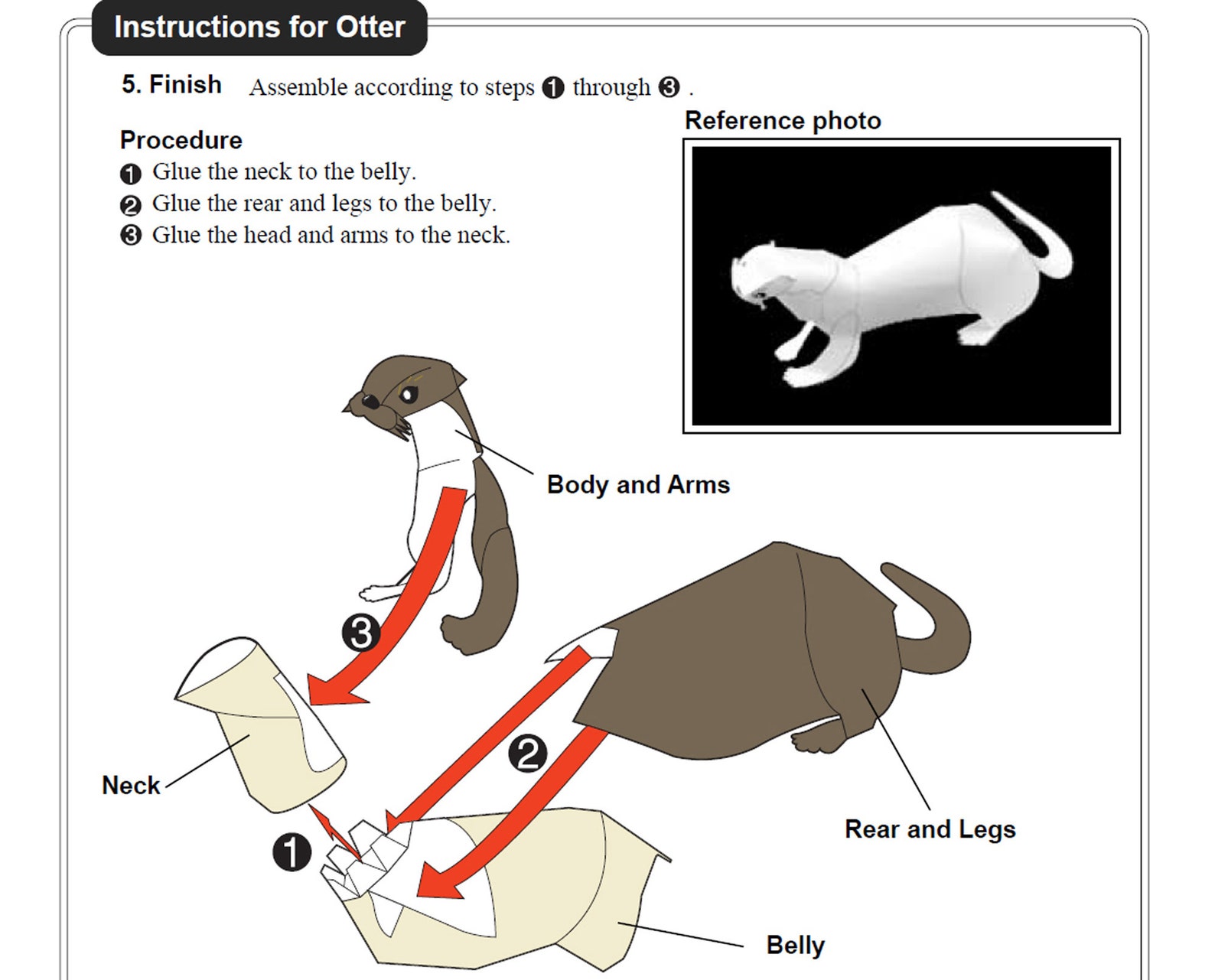 Instructions for Otter

5. Finish Assemble according to steps ❶ through ❸ .

Procedure

❶ Glue the neck to the belly.
❷ Glue the rear and legs to the belly.
❸ Glue the head and arms to the neck.

Reference photo

Body and Arms

❸

❷

Neck

❶

Rear and Legs

Belly