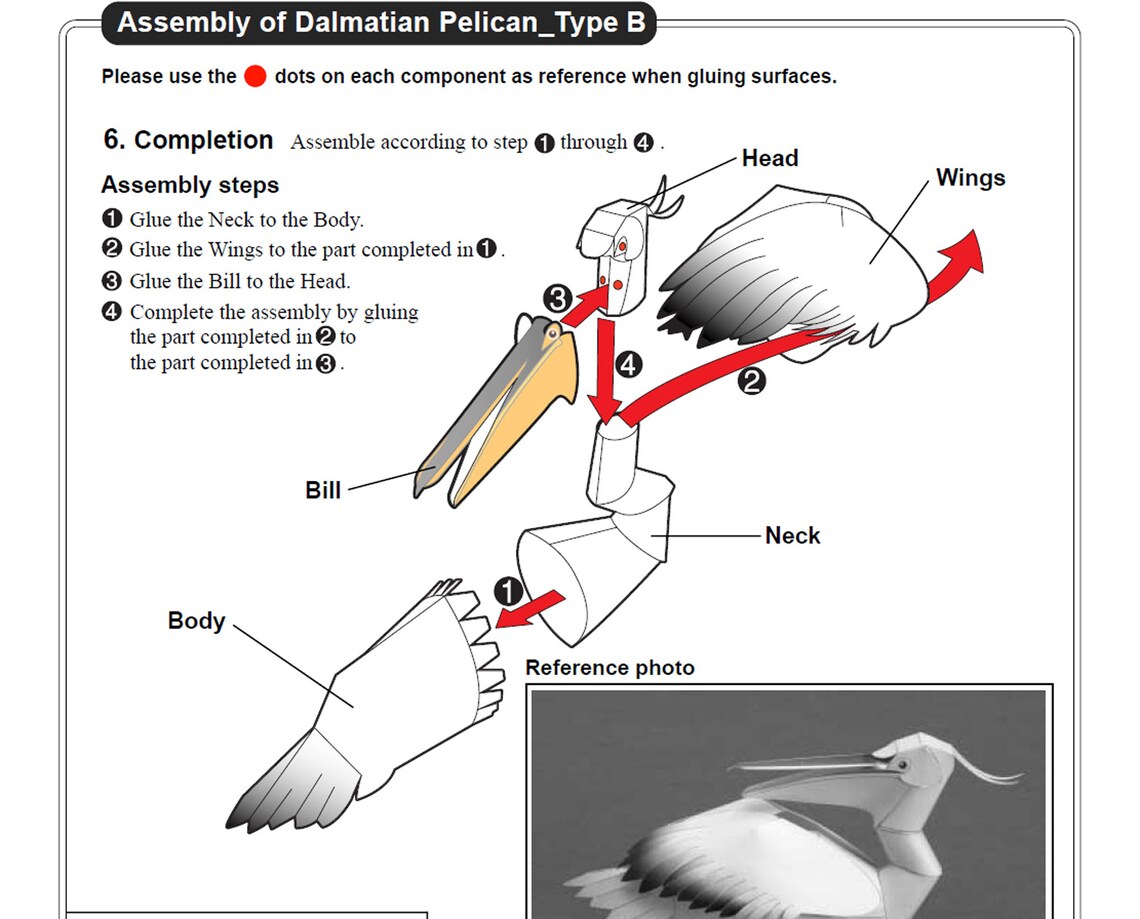 Assembly of Dalmatian Pelican_Type B

Please use the ● dots on each component as reference when gluing surfaces.

6. Completion Assemble according to step ❶ through ❹.

Assembly steps

❶ Glue the Neck to the Body.
❷ Glue the Wings to the part completed in ❶.
❸ Glue the Bill to the Head.
❹ Complete the assembly by gluing the part completed in ❷ to the part completed in ❸.

Head

Wings

❸

❹

❷

Bill

Neck

❶

Body

Reference photo