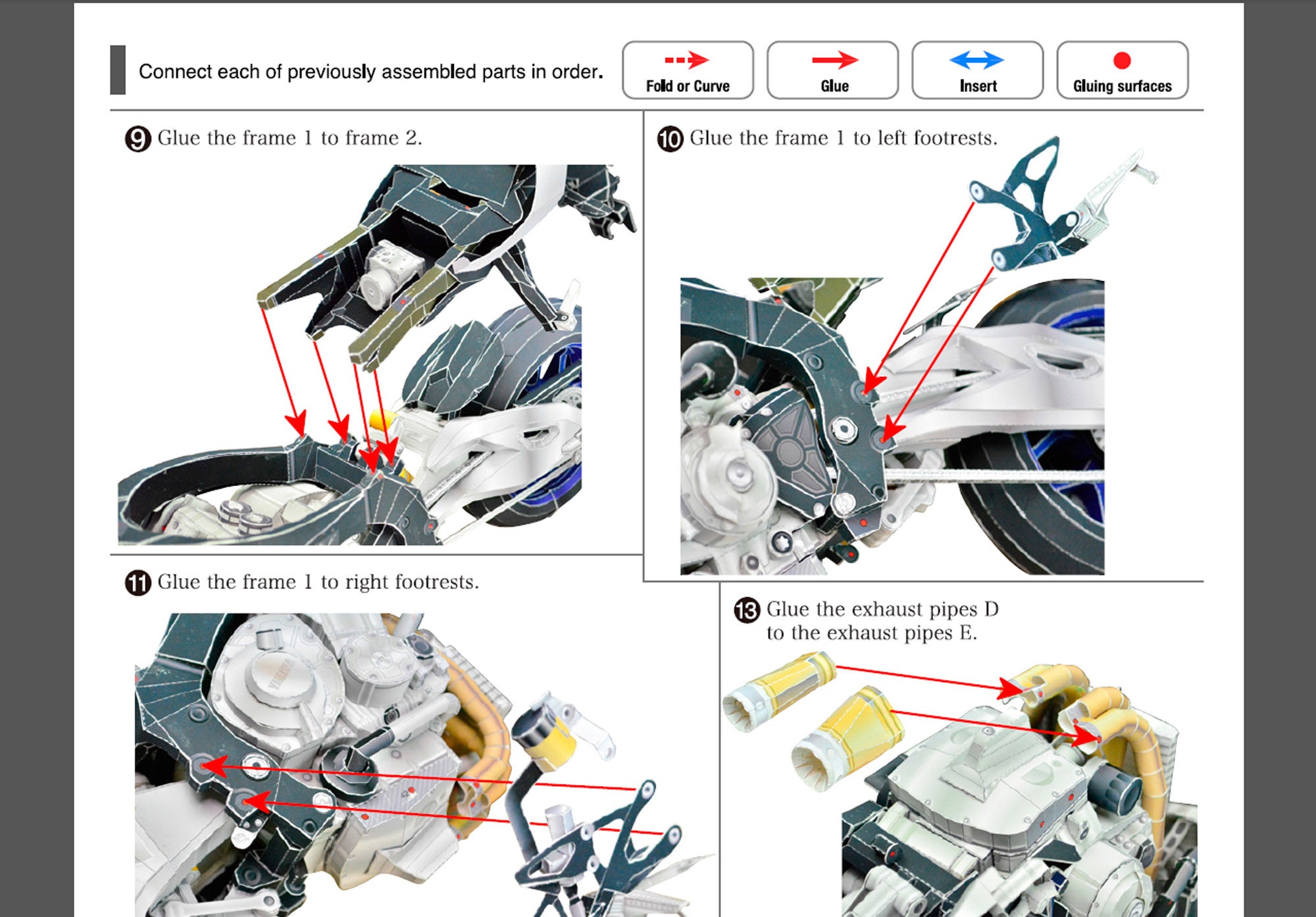 Connect each of previously assembled parts in order.

Fold or Curve

Glue

Insert

Gluing surfaces

9 Glue the frame 1 to frame 2.

10 Glue the frame 1 to left footrests.

11 Glue the frame 1 to right footrests.

13 Glue the exhaust pipes D to the exhaust pipes E.