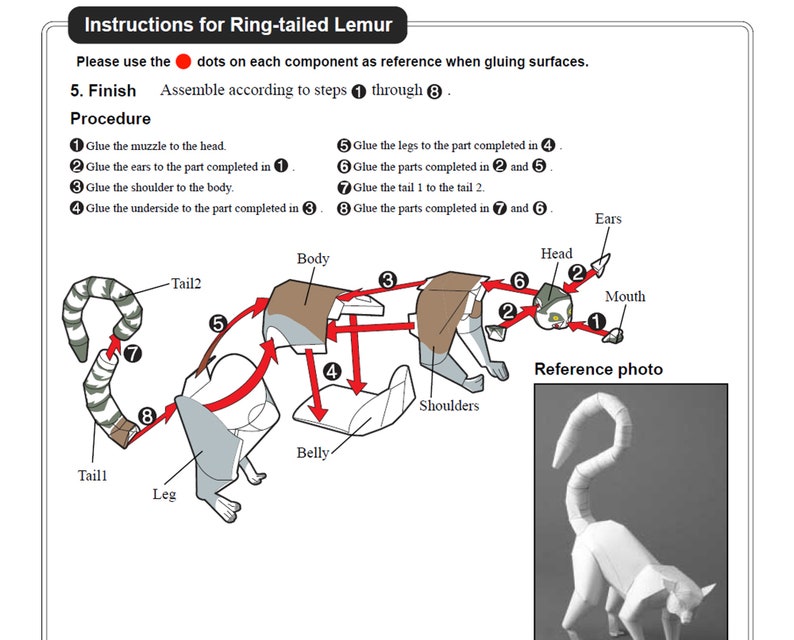 Instructions for Ring-tailed Lemur

Please use the ● dots on each component as reference when gluing surfaces.

5. Finish Assemble according to steps ❶ through ❽.

Procedure

❶ Glue the muzzle to the head.
❷ Glue the ears to the part completed in ❶.
❸ Glue the shoulder to the body.
❹ Glue the underside to the part completed in ❸.

❺ Glue the legs to the part completed in ❹.
❻ Glue the parts completed in ❷ and ❺.
❼ Glue the tail 1 to the tail 2.
❽ Glue the parts completed in ❼ and ❻.

Ears
Head
Mouth
Body
Tail2
Shoulders
Belly
Tail1
Leg
❶ ❷ ❷ ❸ ❹ ❺ ❻ ❼ ❽

Reference photo