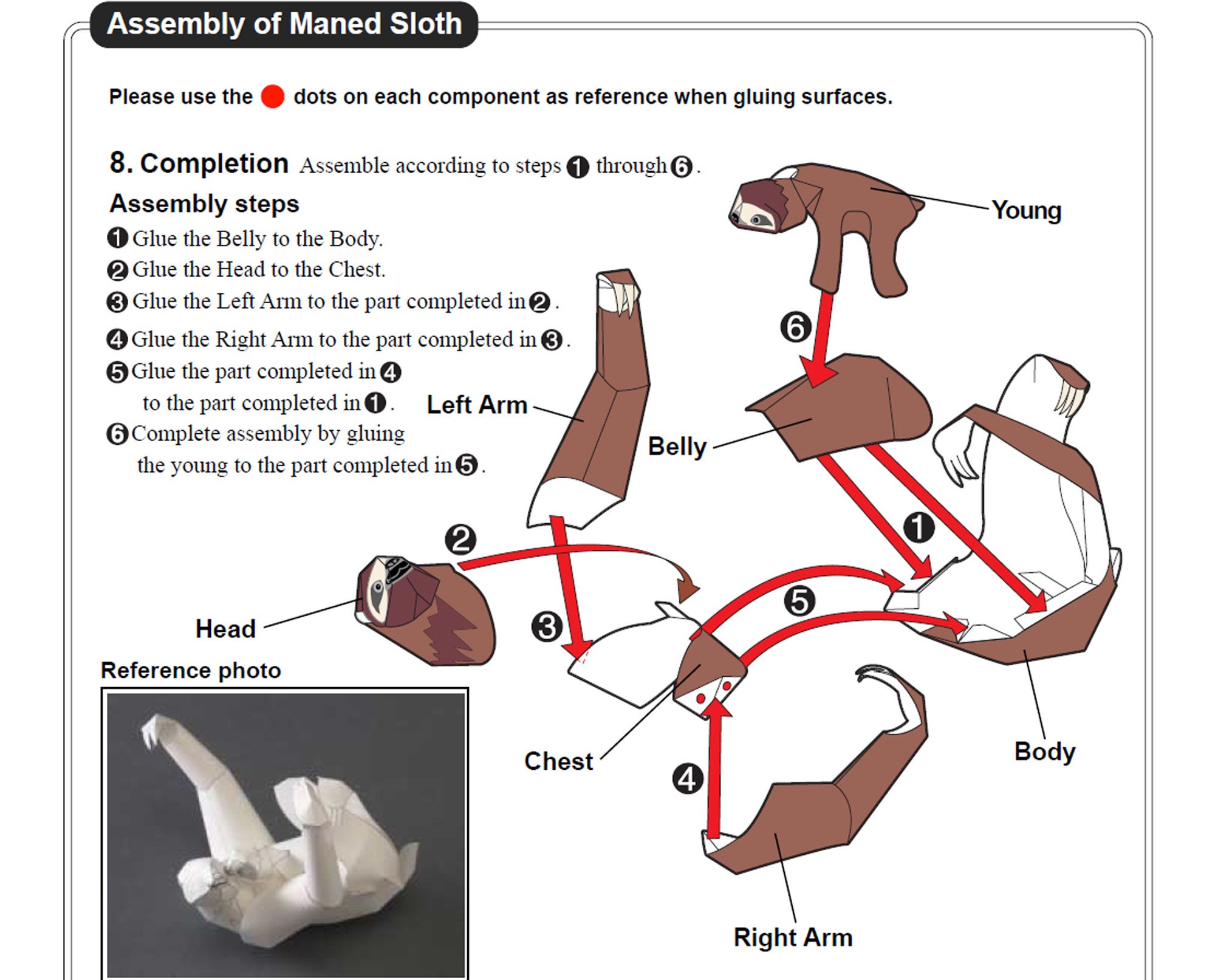 Assembly of Maned Sloth

Please use the ● dots on each component as reference when gluing surfaces.

8. Completion Assemble according to steps ❶ through ❻.

Assembly steps

❶ Glue the Belly to the Body.
❷ Glue the Head to the Chest.
❸ Glue the Left Arm to the part completed in ❷.
❹ Glue the Right Arm to the part completed in ❸.
❺ Glue the part completed in ❹ to the part completed in ❶.
❻ Complete assembly by gluing the young to the part completed in ❺.

Young
❻
Left Arm
Belly
❶
❷
❺
Head
❸
Reference photo
Chest
❹
Body
Right Arm