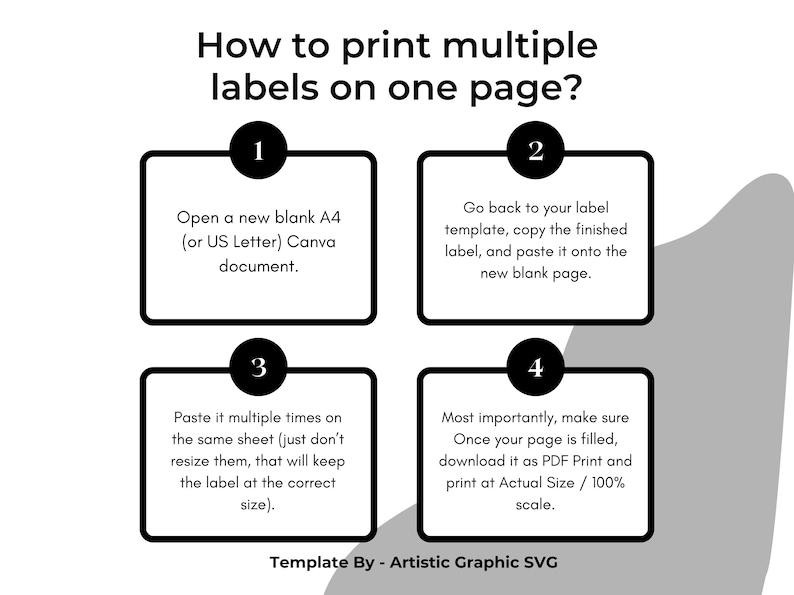 How to print multiple labels on one page?

1

Open a new blank A4 (or US Letter) Canva document.

2

Go back to your label template, copy the finished label, and paste it onto the new blank page.

3

Paste it multiple times on the same sheet (just don't resize them, that will keep the label at the correct size).

4

Most importantly, make sure Once your page is filled, download it as PDF Print and print at Actual Size / 100% scale.

Template By - Artistic Graphic SVG