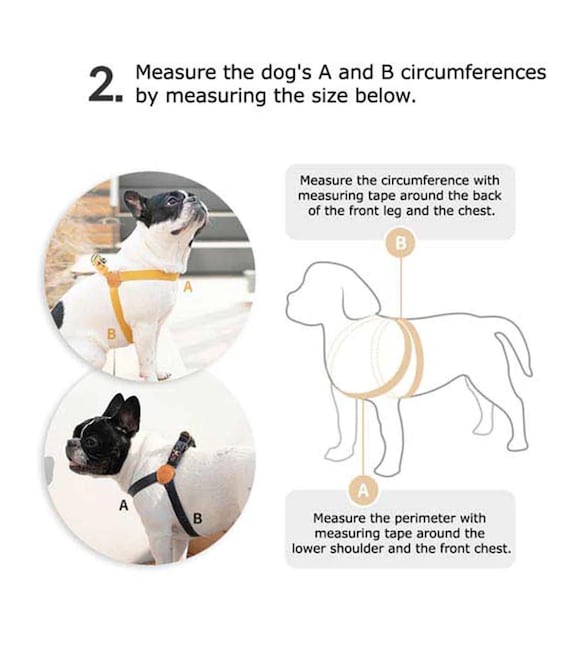 2. Measure the dog's A and B circumferences by measuring the size below.

A

B

A

B

Measure the circumference with measuring tape around the back of the front leg and the chest.

B

A

Measure the perimeter with measuring tape around the lower shoulder and the front chest.