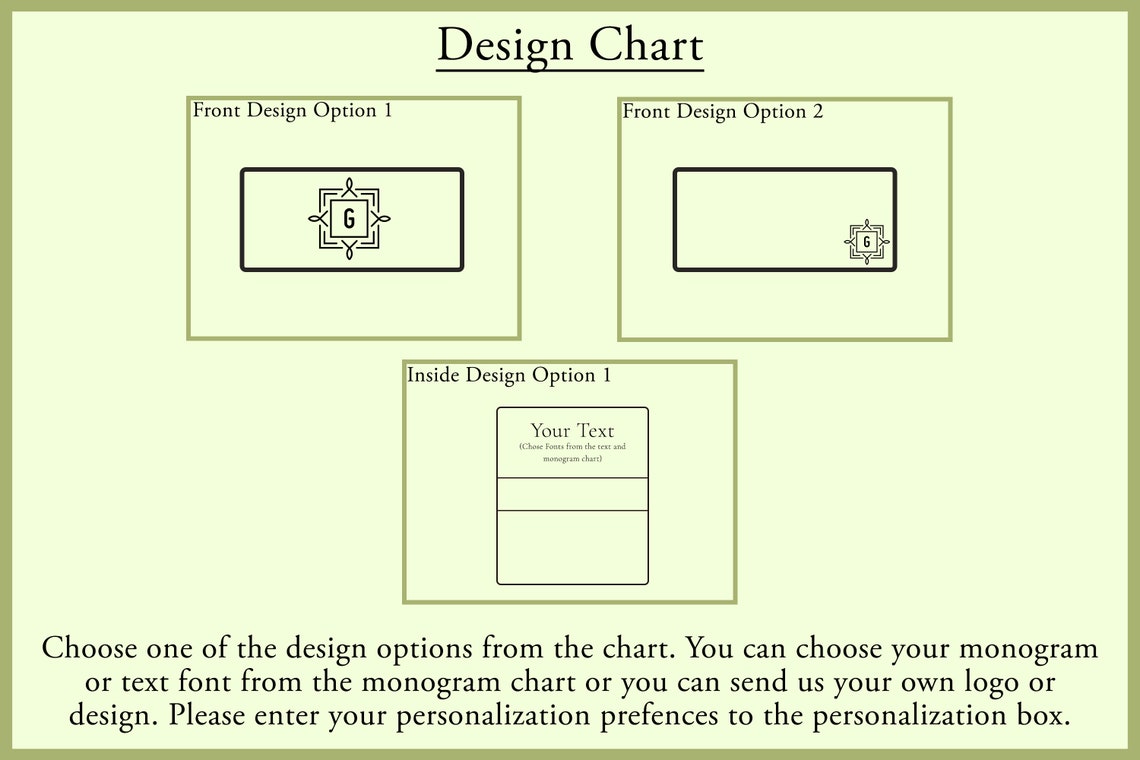 Design Chart

Front Design Option 1

G

Front Design Option 2

G

Inside Design Option 1

Your Text
(Chose Fonts from the text and monogram chart)

Choose one of the design options from the chart. You can choose your monogram or text font from the monogram chart or you can send us your own logo or design. Please enter your personalization prefences to the personalization box.