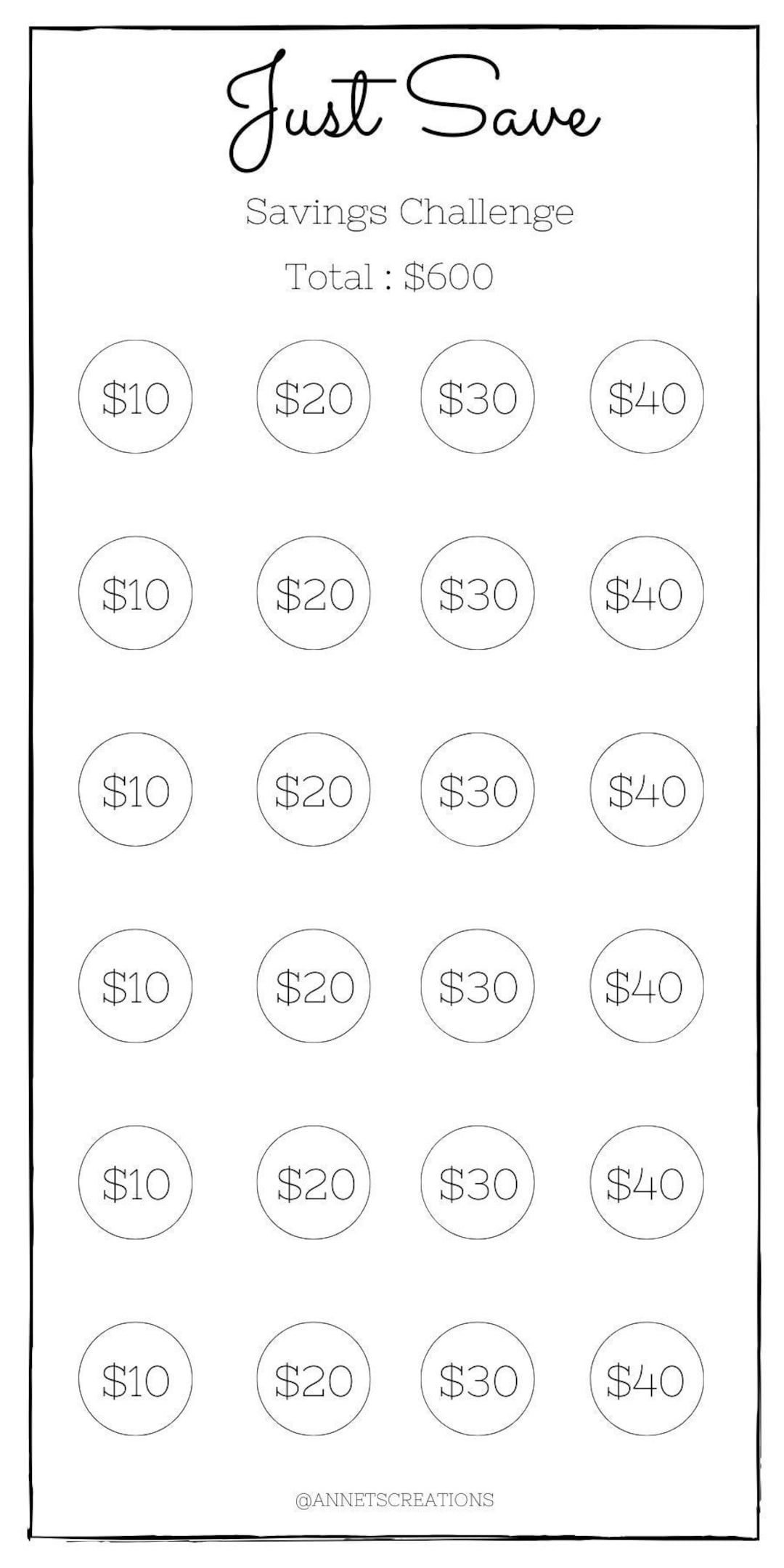 Just Save

Savings Challenge

Total : $600

$10 $20 $30 $40

$10 $20 $30 $40

$10 $20 $30 $40

$10 $20 $30 $40

$10 $20 $30 $40

$10 $20 $30 $40

@ANNETSCREATIONS