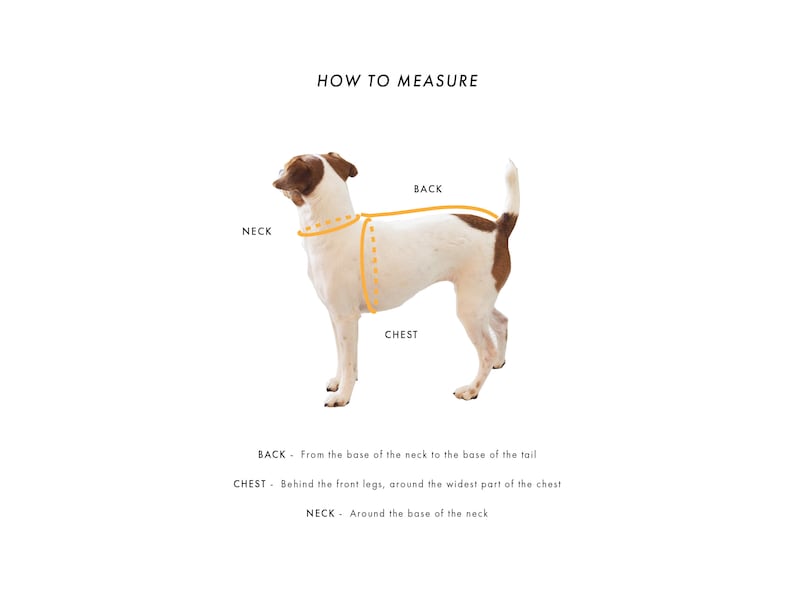 HOW TO MEASURE

BACK

NECK

CHEST

BACK - From the base of the neck to the base of the tail

CHEST - Behind the front legs, around the widest part of the chest

NECK - Around the base of the neck