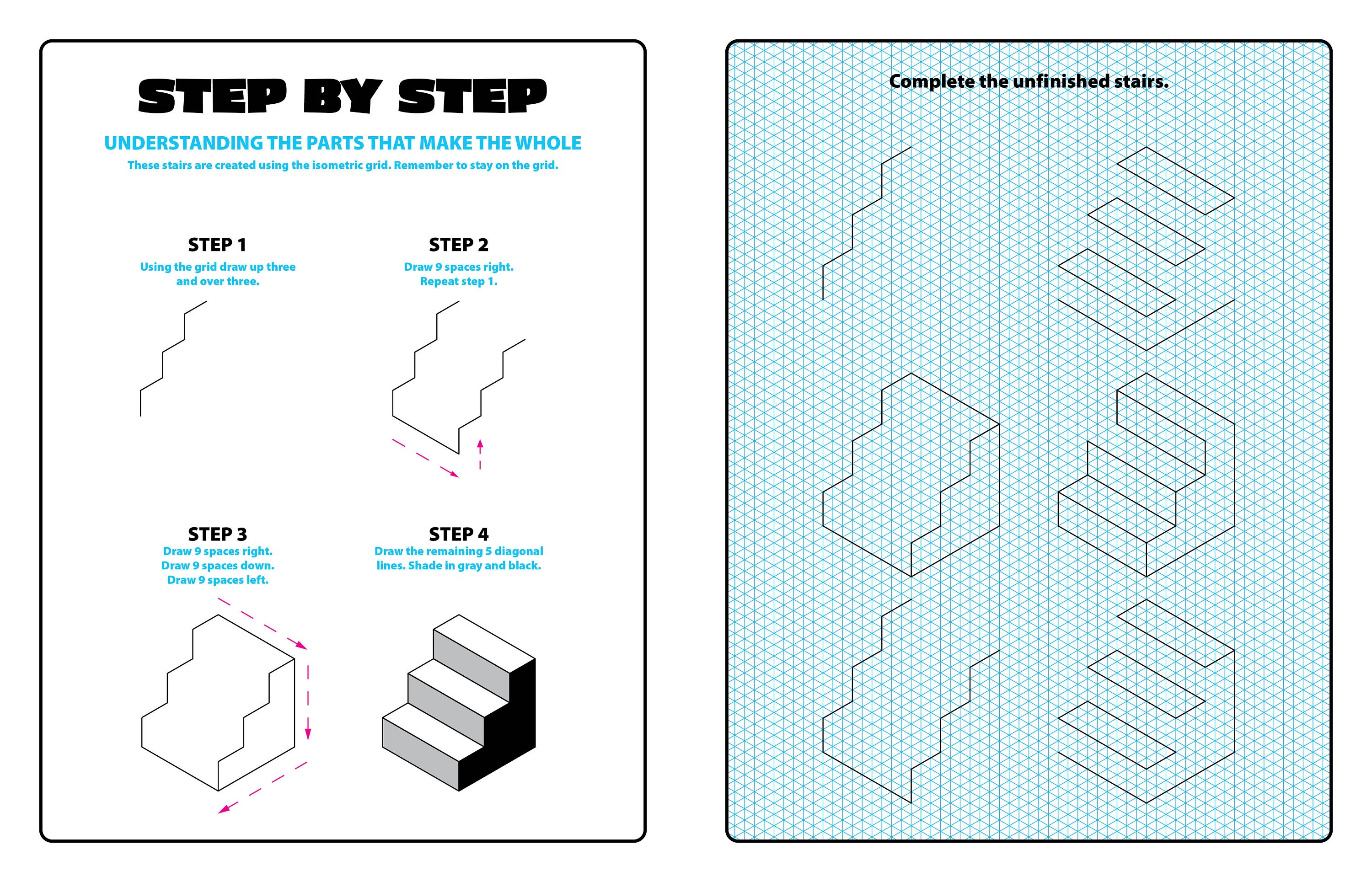 STEP BY STEP

UNDERSTANDING THE PARTS THAT MAKE THE WHOLE

These stairs are created using the isometric grid. Remember to stay on the grid.

STEP 1

Using the grid draw up three and over three.

STEP 2

Draw 9 spaces right. Repeat step 1.

STEP 3

Draw 9 spaces right. Draw 9 spaces down. Draw 9 spaces left.

STEP 4

Draw the remaining 5 diagonal lines. Shade in gray and black.

Complete the unfinished stairs.