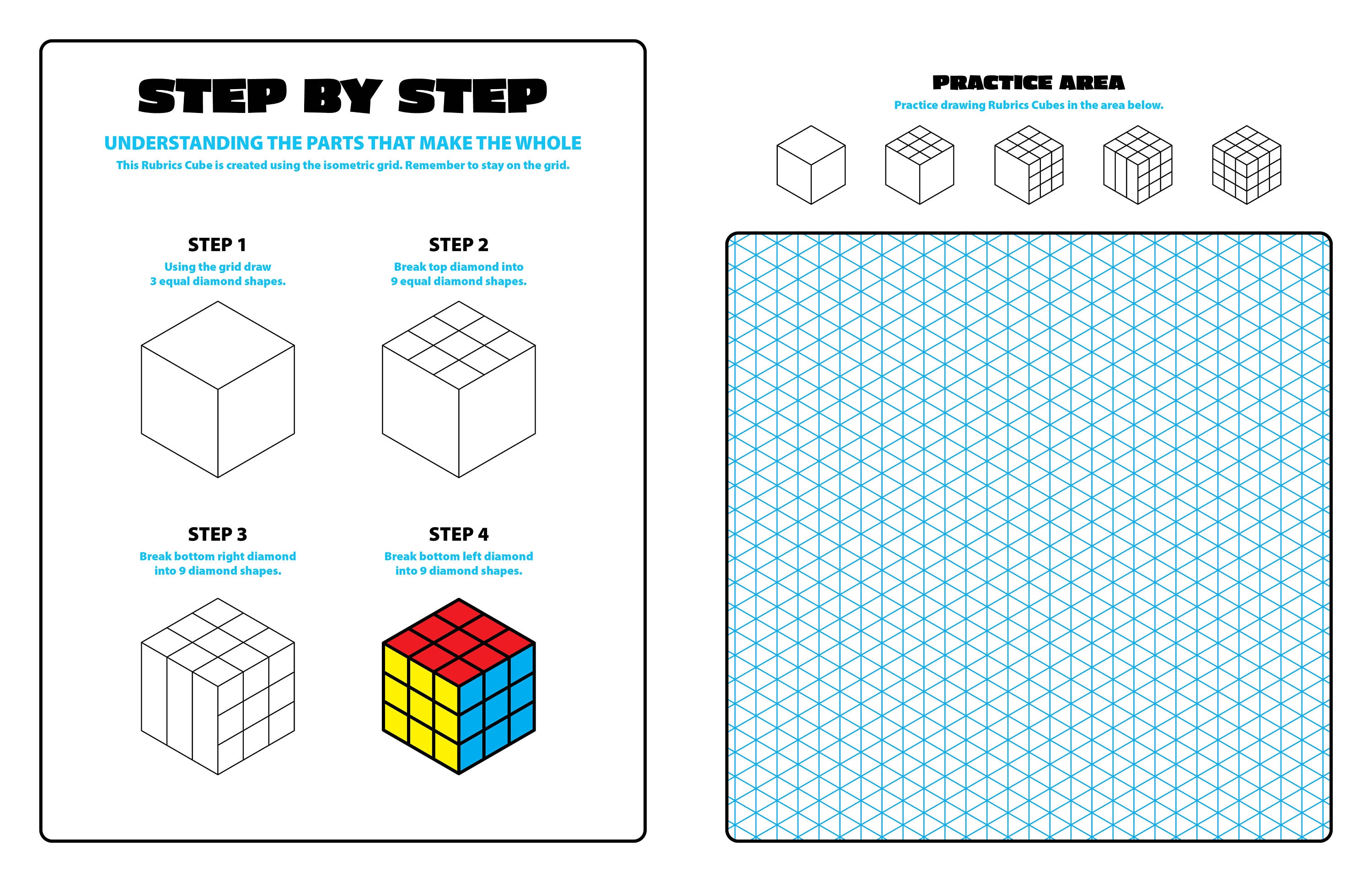 STEP BY STEP

UNDERSTANDING THE PARTS THAT MAKE THE WHOLE

This Rubrics Cube is created using the isometric grid. Remember to stay on the grid.

STEP 1

Using the grid draw 3 equal diamond shapes.

STEP 2

Break top diamond into 9 equal diamond shapes.

STEP 3

Break bottom right diamond into 9 diamond shapes.

STEP 4

Break bottom left diamond into 9 diamond shapes.

PRACTICE AREA

Practice drawing Rubrics Cubes in the area below.