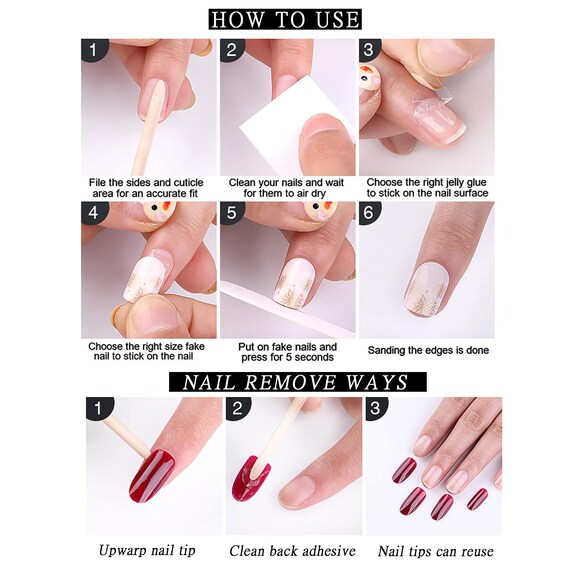 HOW TO USE

1
File the sides and cuticle area for an accurate fit

2
Clean your nails and wait for them to air dry

3
Choose the right jelly glue to stick on the nail surface

4
Choose the right size fake nail to stick on the nail

5
Put on fake nails and press for 5 seconds

6
Sanding the edges is done

NAIL REMOVE WAYS

1
Upwarp nail tip

2
Clean back adhesive

3
Nail tips can reuse