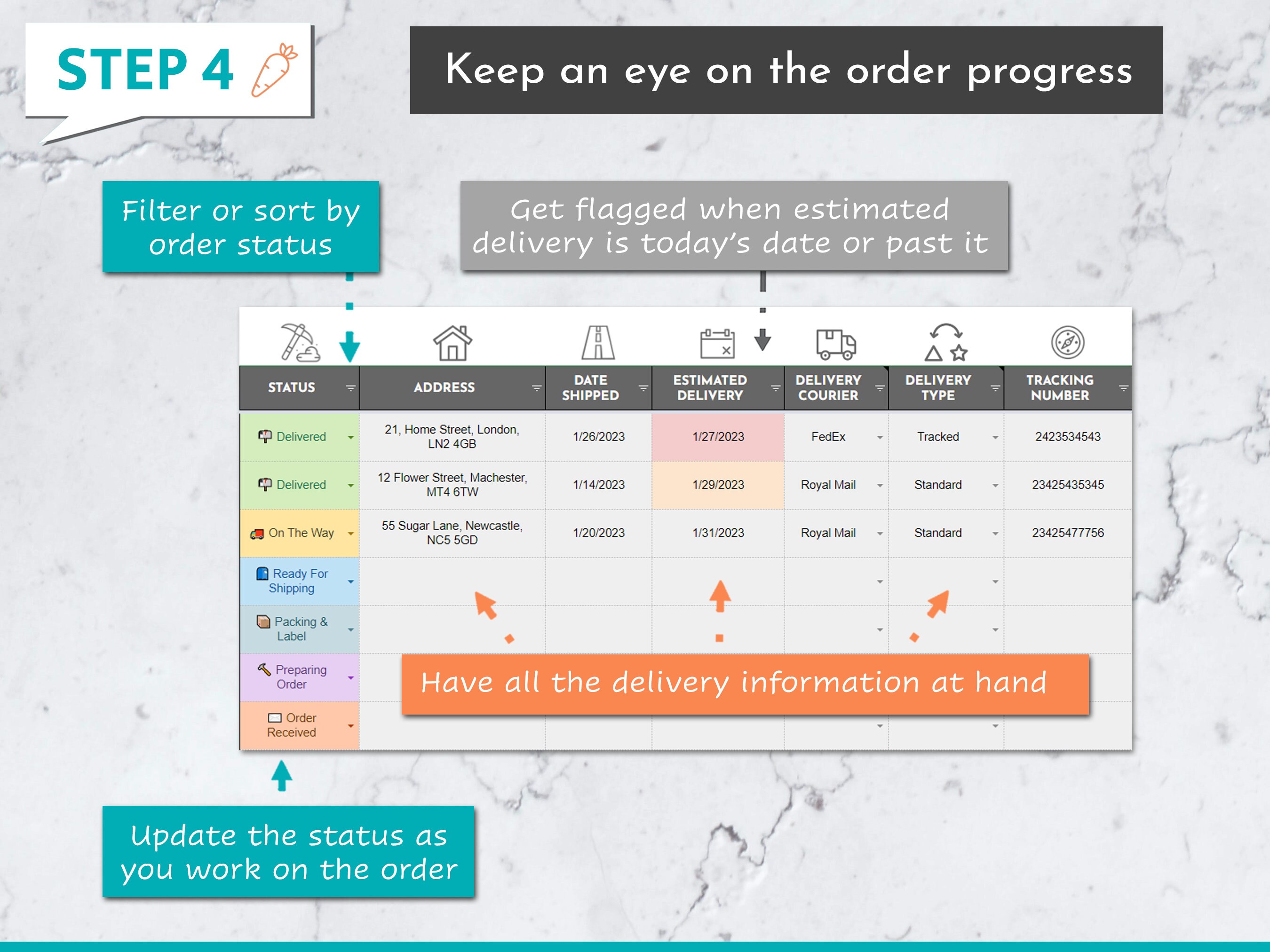 STEP 4

Keep an eye on the order progress

Filter or sort by order status

Get flagged when estimated delivery is today's date or past it

| STATUS | ADDRESS | DATE SHIPPED | ESTIMATED DELIVERY | DELIVERY COURIER | DELIVERY TYPE | TRACKING NUMBER |
|---|---|---|---|---|---|---|
| Delivered | 21, Home Street, London, LN2 4GB | 1/26/2023 | 1/27/2023 | FedEx | Tracked | 2423534543 |
| Delivered | 12 Flower Street, Machester, MT4 6TW | 1/14/2023 | 1/29/2023 | Royal Mail | Standard | 23425435345 |
| On The Way | 55 Sugar Lane, Newcastle, NC5 5GD | 1/20/2023 | 1/31/2023 | Royal Mail | Standard | 23425477756 |
| Ready For Shipping | | | | | | |
| Packing & Label | | | | | | |
| Preparing Order | | | | | | |
| Order Received | | | | | | |

Have all the delivery information at hand

Update the status as you work on the order