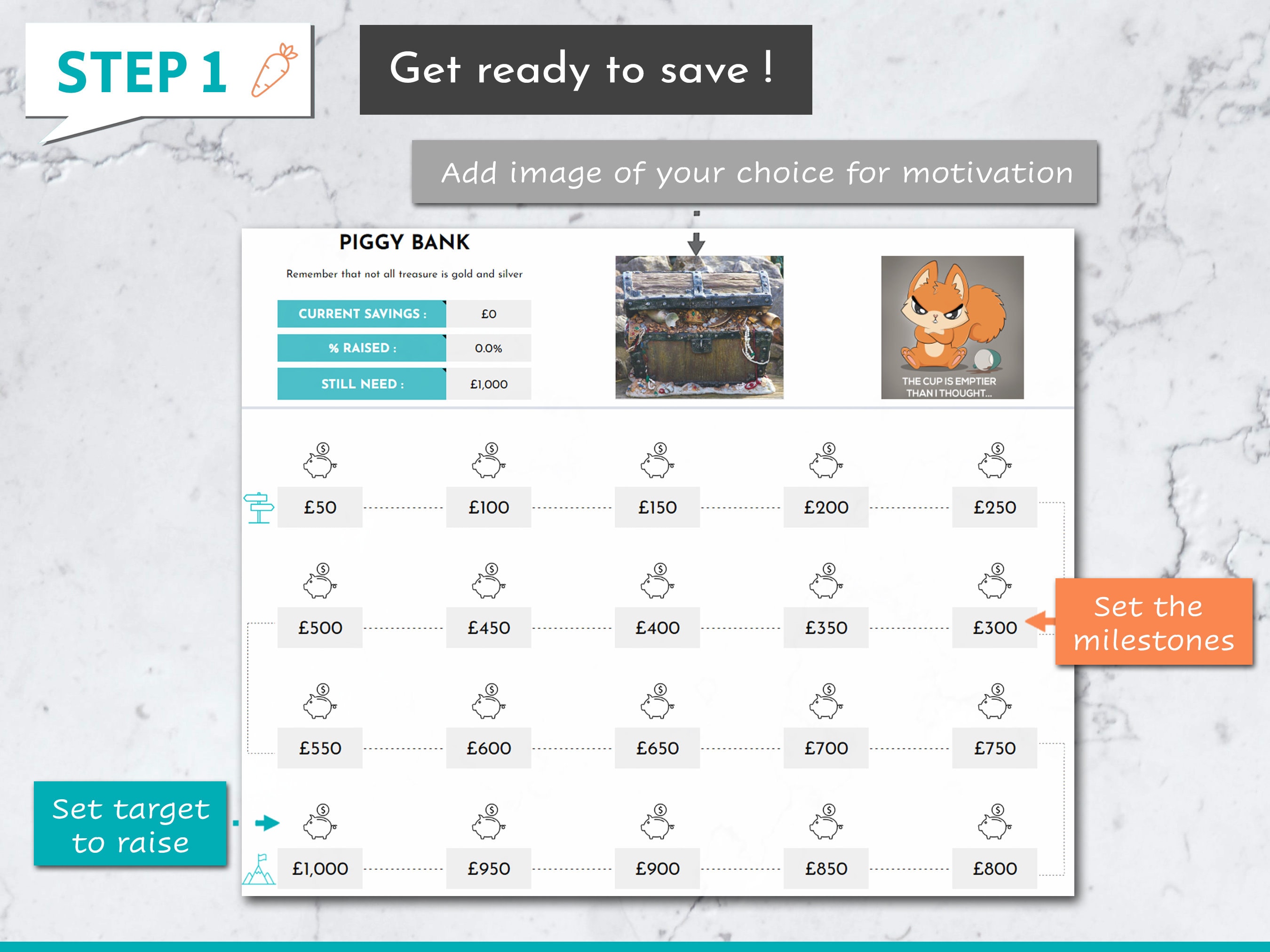 STEP 1

Get ready to save !

Add image of your choice for motivation

PIGGY BANK

Remember that not all treasure is gold and silver

| CURRENT SAVINGS : | £0 |
|---|---|
| % RAISED : | 0.0% |
| STILL NEED : | £1,000 |

THE CUP IS EMPTIER THAN I THOUGHT...

£50 £100 £150 £200 £250

£500 £450 £400 £350 £300

£550 £600 £650 £700 £750

£1,000 £950 £900 £850 £800

Set the milestones

Set target to raise