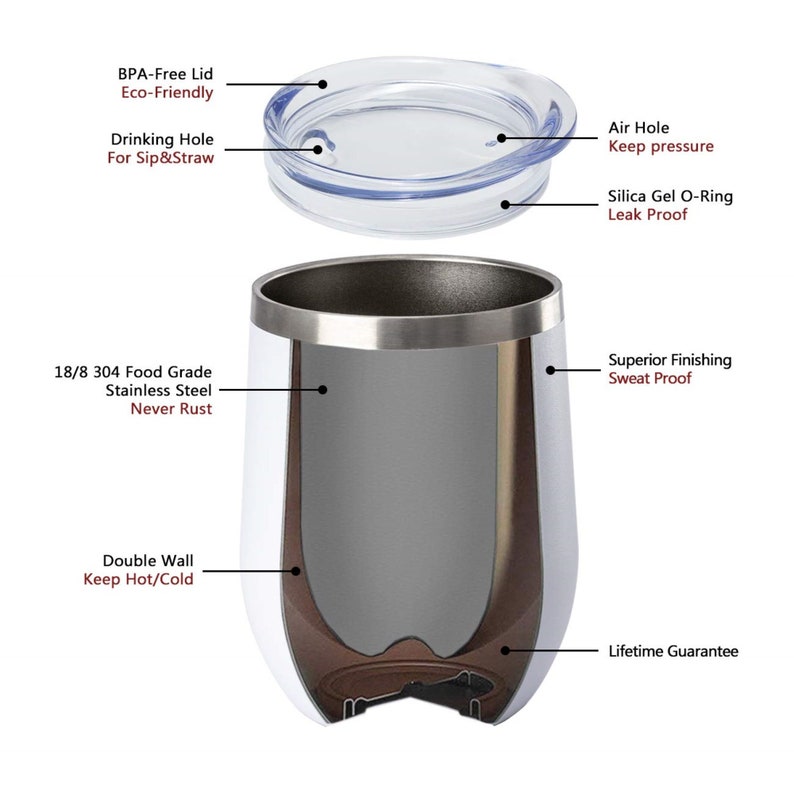 BPA-Free Lid
Eco-Friendly

Drinking Hole
For Sip&Straw

Air Hole
Keep pressure

Silica Gel O-Ring
Leak Proof

18/8 304 Food Grade
Stainless Steel
Never Rust

Superior Finishing
Sweat Proof

Double Wall
Keep Hot/Cold

Lifetime Guarantee