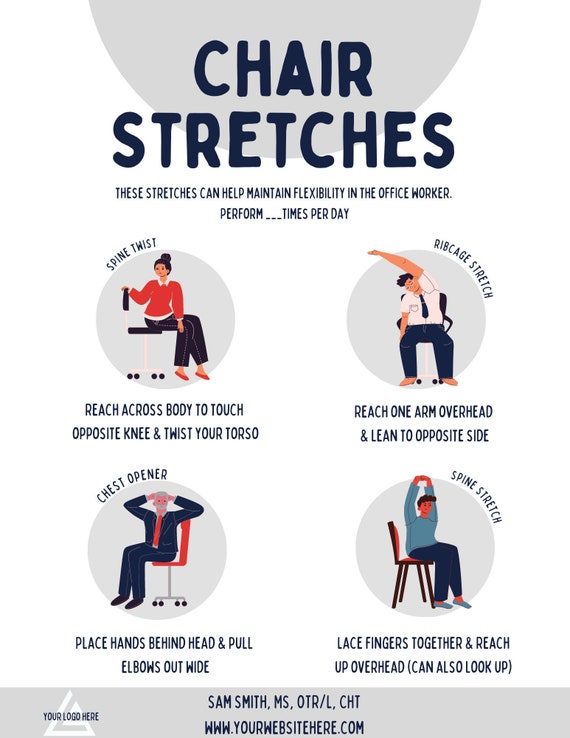 CHAIR STRETCHES

THESE STRETCHES CAN HELP MAINTAIN FLEXIBILITY IN THE OFFICE WORKER.
PERFORM ___TIMES PER DAY

SPINE TWIST

REACH ACROSS BODY TO TOUCH OPPOSITE KNEE & TWIST YOUR TORSO

RIBCAGE STRETCH

REACH ONE ARM OVERHEAD & LEAN TO OPPOSITE SIDE

CHEST OPENER

PLACE HANDS BEHIND HEAD & PULL ELBOWS OUT WIDE

SPINE STRETCH

LACE FINGERS TOGETHER & REACH UP OVERHEAD (CAN ALSO LOOK UP)

YOUR LOGO HERE

SAM SMITH, MS, OTR/L, CHT
WWW.YOURWEBSITEHERE.COM