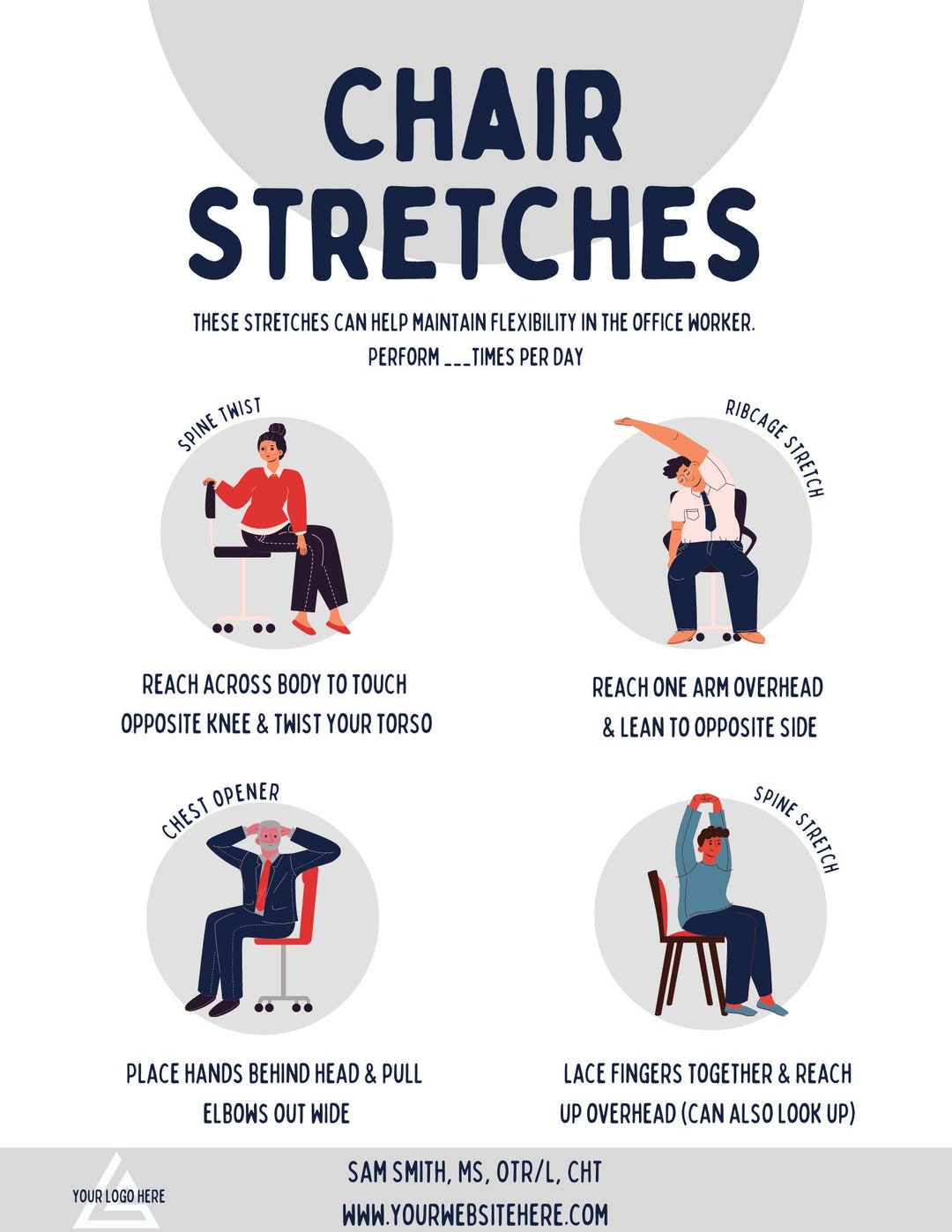 CHAIR STRETCHES

THESE STRETCHES CAN HELP MAINTAIN FLEXIBILITY IN THE OFFICE WORKER.
PERFORM ___TIMES PER DAY

SPINE TWIST

REACH ACROSS BODY TO TOUCH OPPOSITE KNEE & TWIST YOUR TORSO

RIBCAGE STRETCH

REACH ONE ARM OVERHEAD & LEAN TO OPPOSITE SIDE

CHEST OPENER

PLACE HANDS BEHIND HEAD & PULL ELBOWS OUT WIDE

SPINE STRETCH

LACE FINGERS TOGETHER & REACH UP OVERHEAD (CAN ALSO LOOK UP)

YOUR LOGO HERE

SAM SMITH, MS, OTR/L, CHT
WWW.YOURWEBSITEHERE.COM