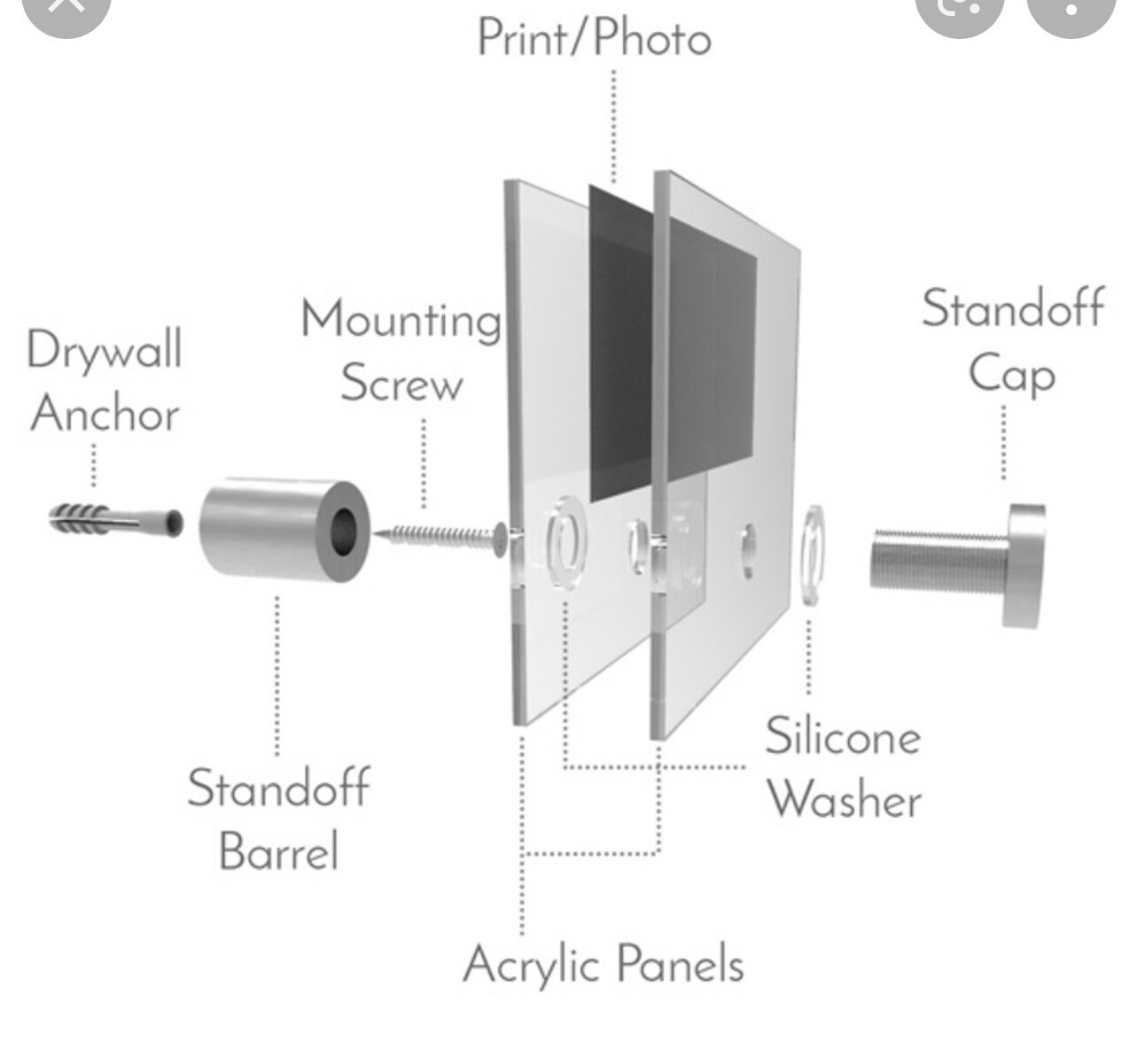 Print/Photo

Drywall Anchor

Mounting Screw

Standoff Cap

Standoff Barrel

Silicone Washer

Acrylic Panels