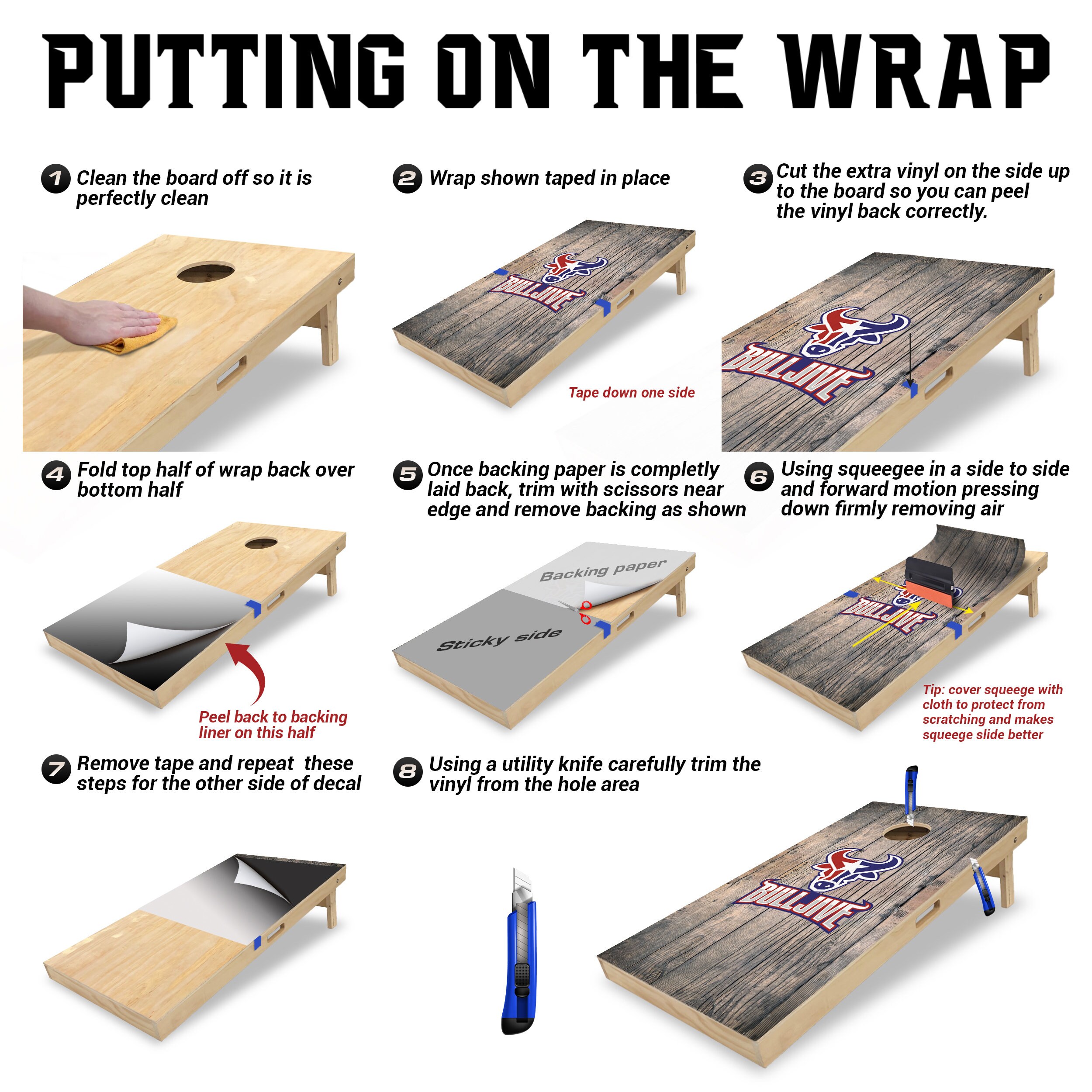 PUTTING ON THE WRAP

1 Clean the board off so it is perfectly clean

2 Wrap shown taped in place

BULLJIVE

Tape down one side

3 Cut the extra vinyl on the side up to the board so you can peel the vinyl back correctly.

BULLJIVE

4 Fold top half of wrap back over bottom half

Peel back to backing liner on this half

5 Once backing paper is completly laid back, trim with scissors near edge and remove backing as shown

Backing paper

Sticky side

6 Using squeegee in a side to side and forward motion pressing down firmly removing air

BULLJIVE

Tip: cover squeege with cloth to protect from scratching and makes squeege slide better

7 Remove tape and repeat these steps for the other side of decal

8 Using a utility knife carefully trim the vinyl from the hole area

BULLJIVE