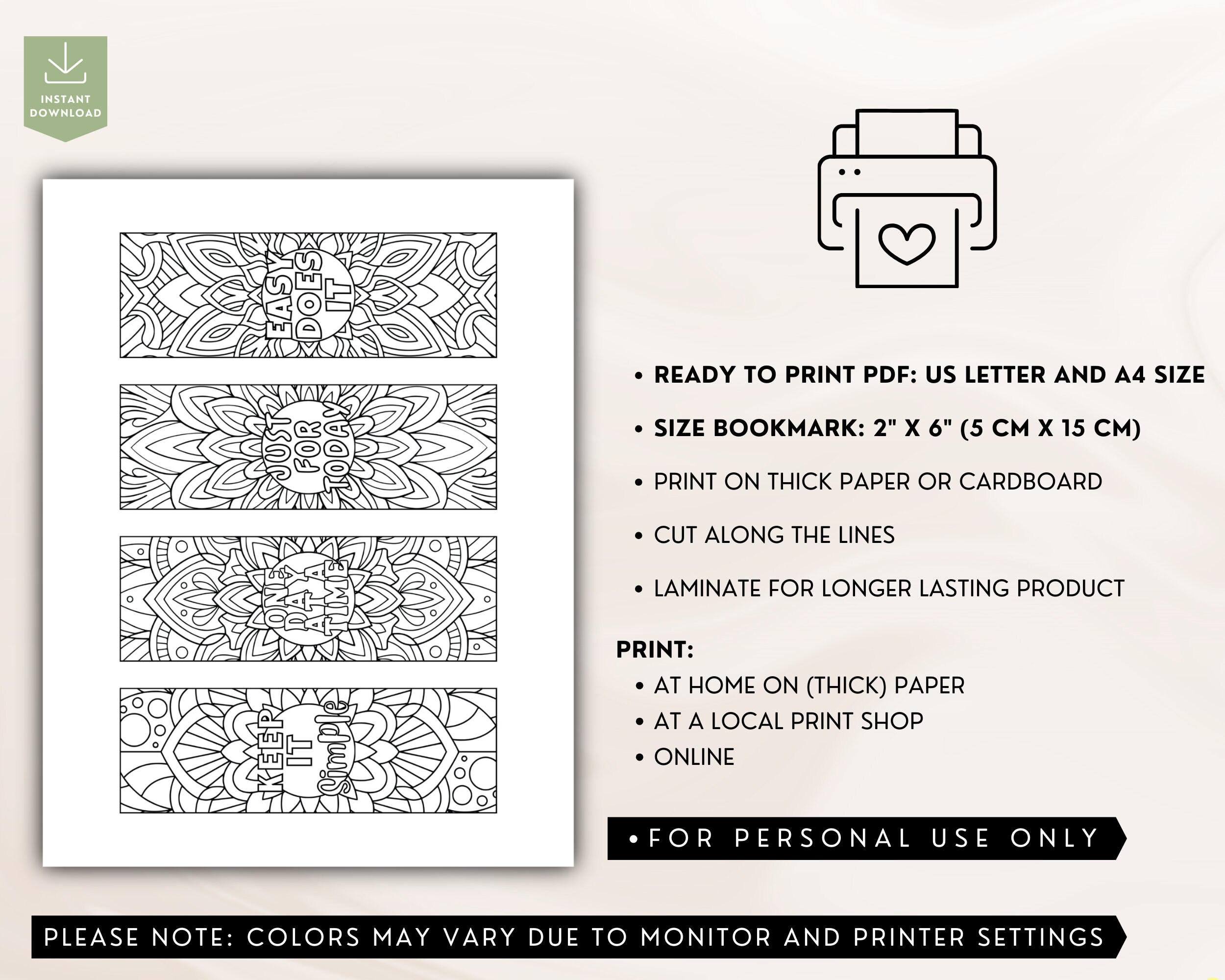 INSTANT DOWNLOAD

EASY DOES IT

JUST FOR TODAY

ONE DAY AT A TIME

KEEP IT Simple

• READY TO PRINT PDF: US LETTER AND A4 SIZE

• SIZE BOOKMARK: 2" X 6" (5 CM X 15 CM)

• PRINT ON THICK PAPER OR CARDBOARD

• CUT ALONG THE LINES

• LAMINATE FOR LONGER LASTING PRODUCT

PRINT:
• AT HOME ON (THICK) PAPER
• AT A LOCAL PRINT SHOP
• ONLINE

• FOR PERSONAL USE ONLY

PLEASE NOTE: COLORS MAY VARY DUE TO MONITOR AND PRINTER SETTINGS