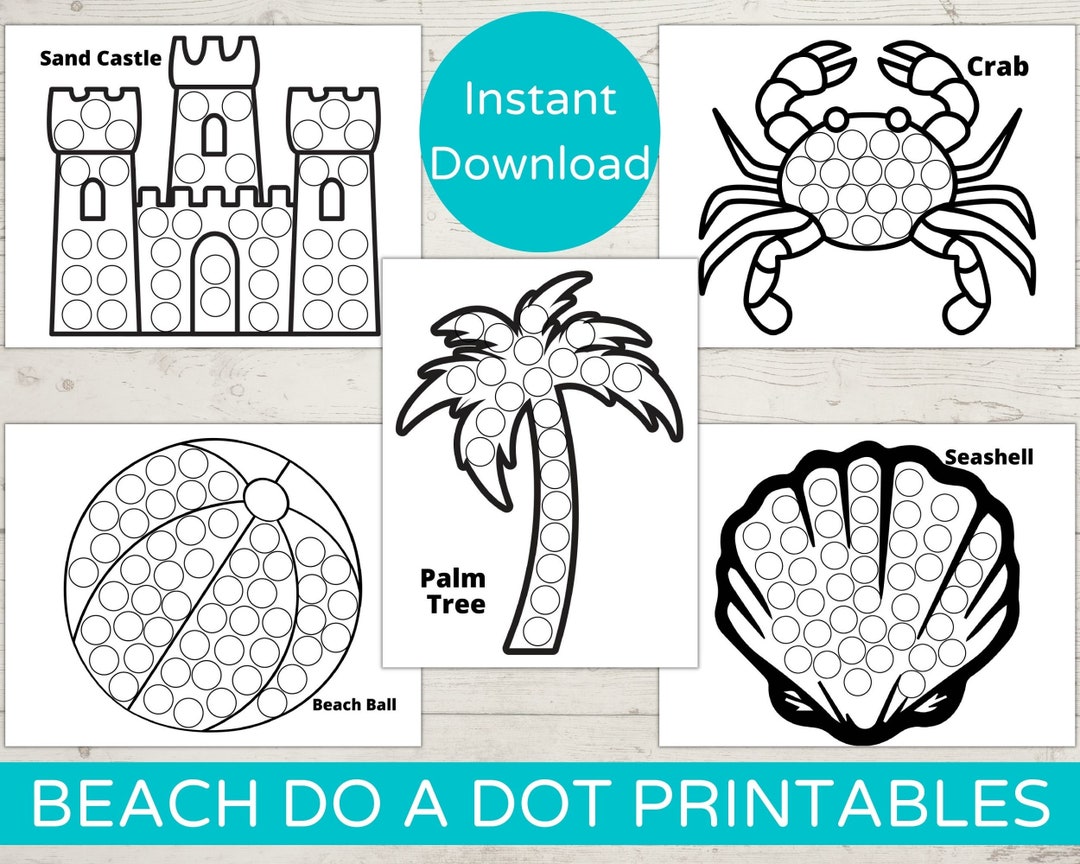 Sand Castle

Instant Download

Crab

Palm Tree

Beach Ball

Seashell

BEACH DO A DOT PRINTABLES