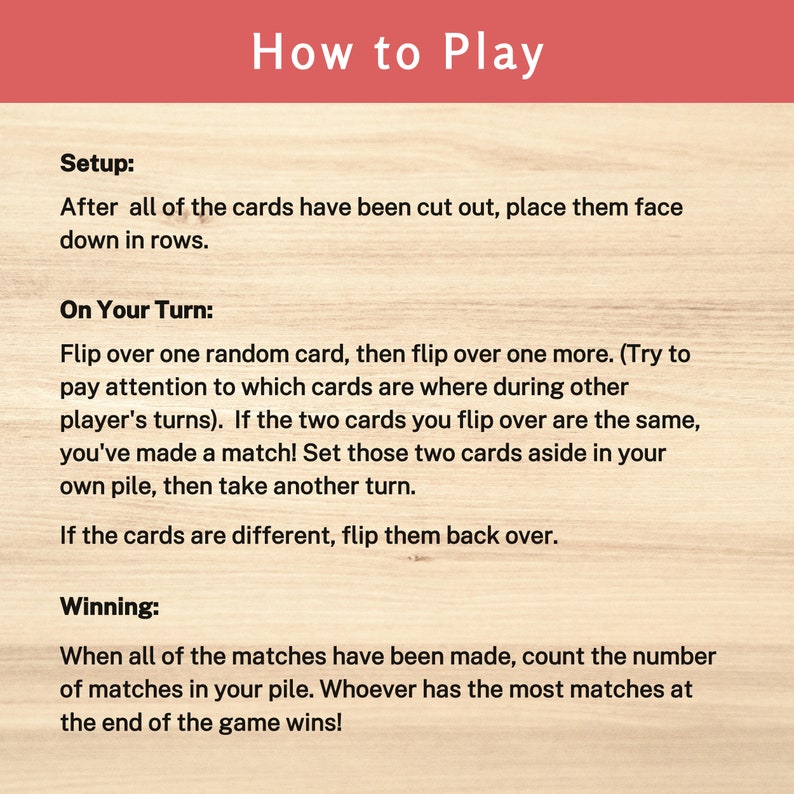 How to Play

Setup:

After all of the cards have been cut out, place them face down in rows.

On Your Turn:

Flip over one random card, then flip over one more. (Try to pay attention to which cards are where during other player's turns). If the two cards you flip over are the same, you've made a match! Set those two cards aside in your own pile, then take another turn.

If the cards are different, flip them back over.

Winning:

When all of the matches have been made, count the number of matches in your pile. Whoever has the most matches at the end of the game wins!