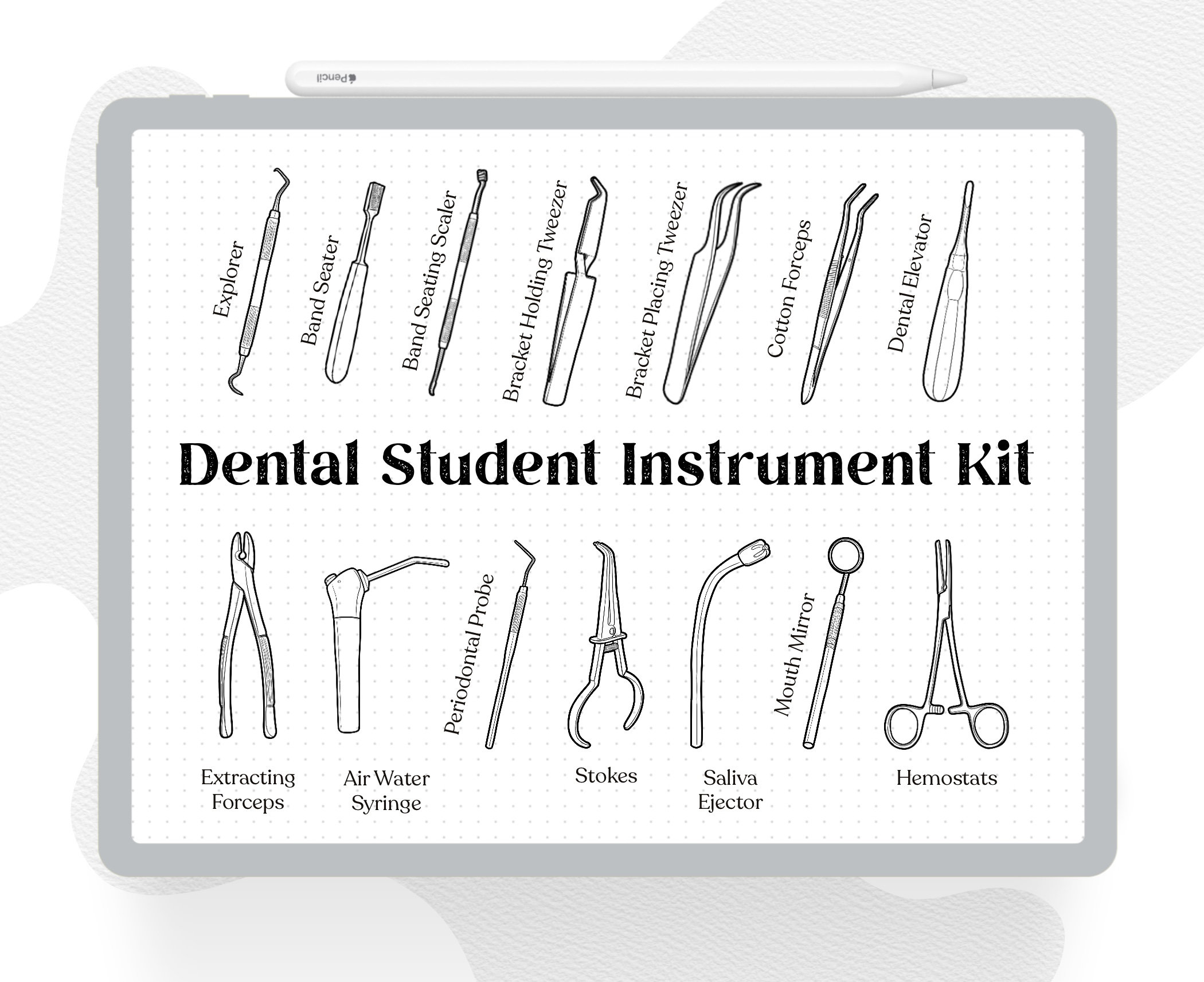 Pencil

Explorer

Band Seater

Band Seating Scaler

Bracket Holding Tweezer

Bracket Placing Tweezer

Cotton Forceps

Dental Elevator

Dental Student Instrument Kit

Extracting Forceps

Air Water Syringe

Periodontal Probe

Stokes

Saliva Ejector

Mouth Mirror

Hemostats