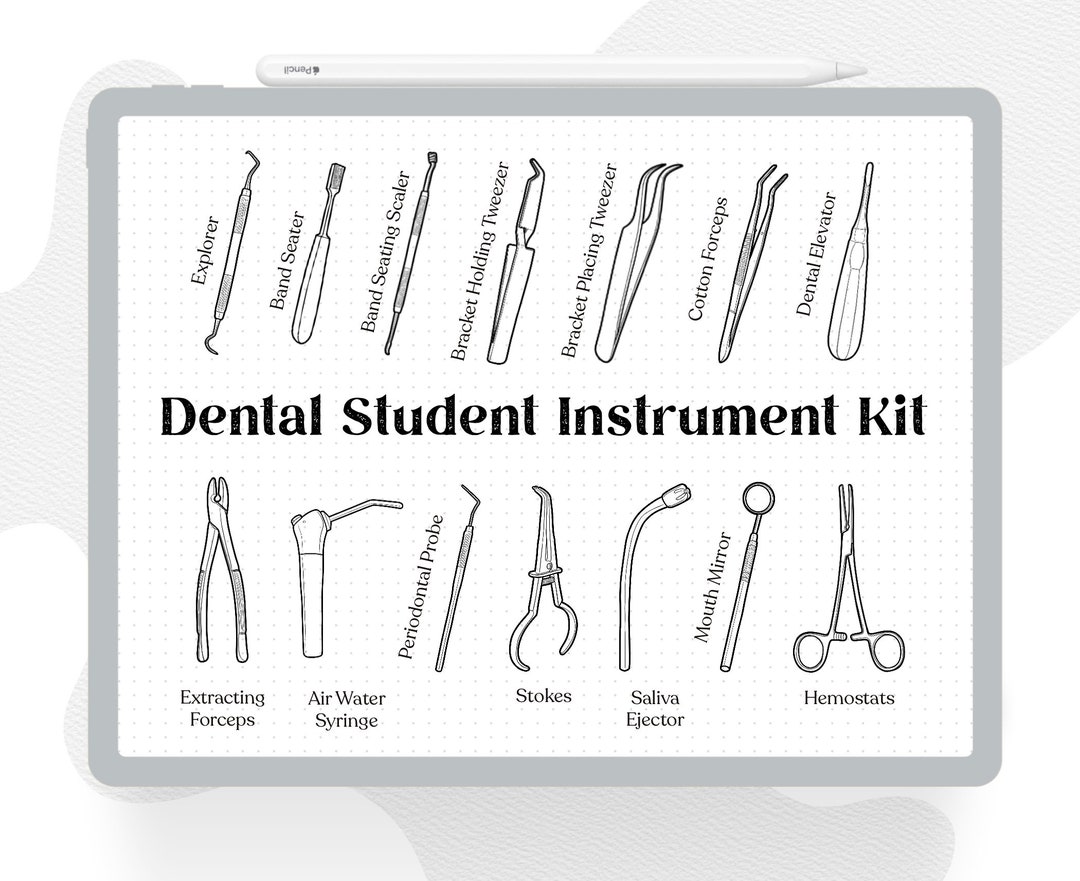 Pencil

Explorer

Band Seater

Band Seating Scaler

Bracket Holding Tweezer

Bracket Placing Tweezer

Cotton Forceps

Dental Elevator

Dental Student Instrument Kit

Extracting Forceps

Air Water Syringe

Periodontal Probe

Stokes

Saliva Ejector

Mouth Mirror

Hemostats