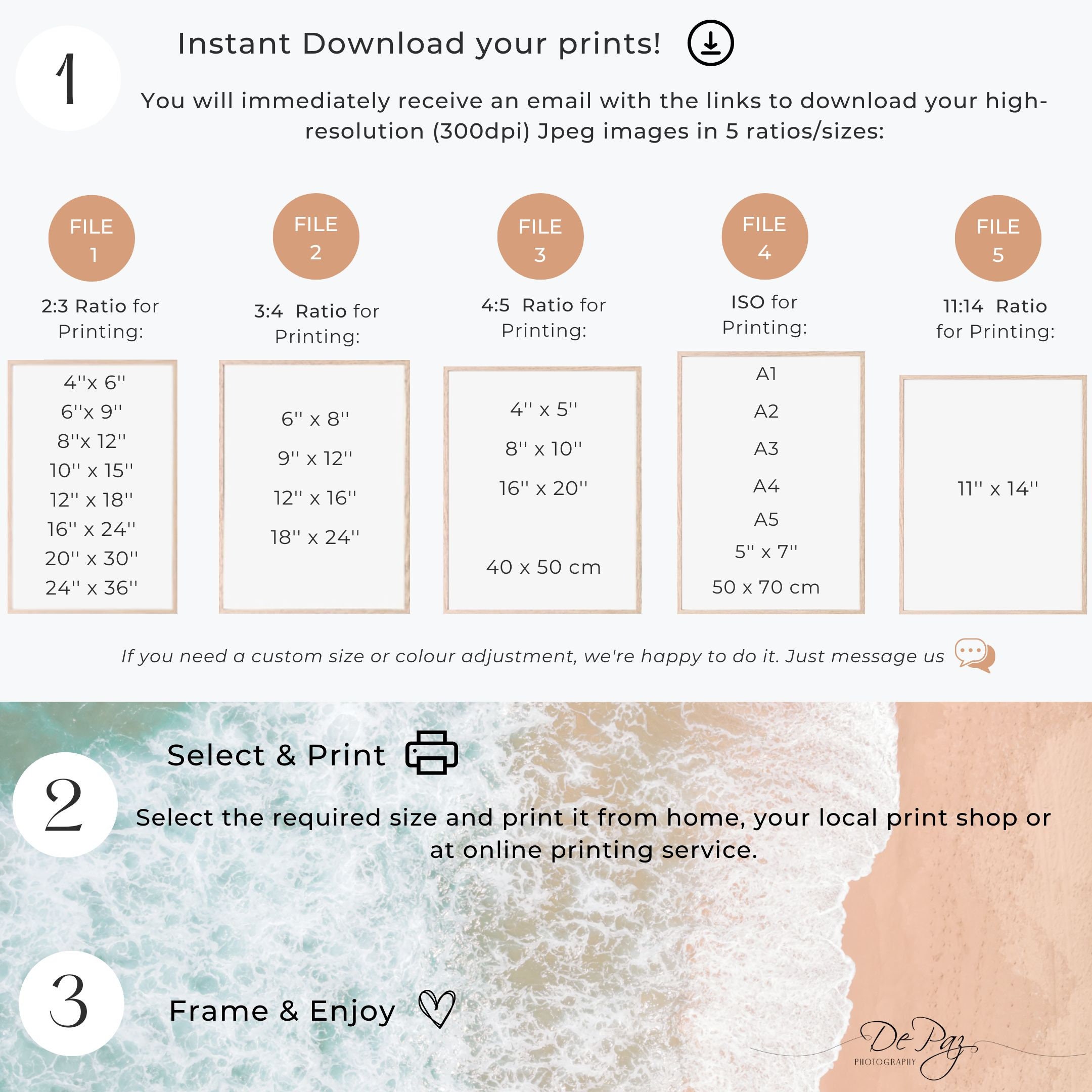 1

Instant Download your prints!

You will immediately receive an email with the links to download your high-resolution (300dpi) Jpeg images in 5 ratios/sizes:

FILE 1

2:3 Ratio for Printing:

4''x 6''
6''x 9''
8''x 12''
10'' x 15''
12'' x 18''
16'' x 24''
20'' x 30''
24'' x 36''

FILE 2

3:4 Ratio for Printing:

6'' x 8''
9'' x 12''
12'' x 16''
18'' x 24''

FILE 3

4:5 Ratio for Printing:

4'' x 5''
8'' x 10''
16'' x 20''
40 x 50 cm

FILE 4

ISO for Printing:

A1
A2
A3
A4
A5
5'' x 7''
50 x 70 cm

FILE 5

11:14 Ratio for Printing:

11'' x 14''

If you need a custom size or colour adjustment, we're happy to do it. Just message us

2

Select & Print

Select the required size and print it from home, your local print shop or at online printing service.

3

Frame & Enjoy

De Paz
PHOTOGRAPHY