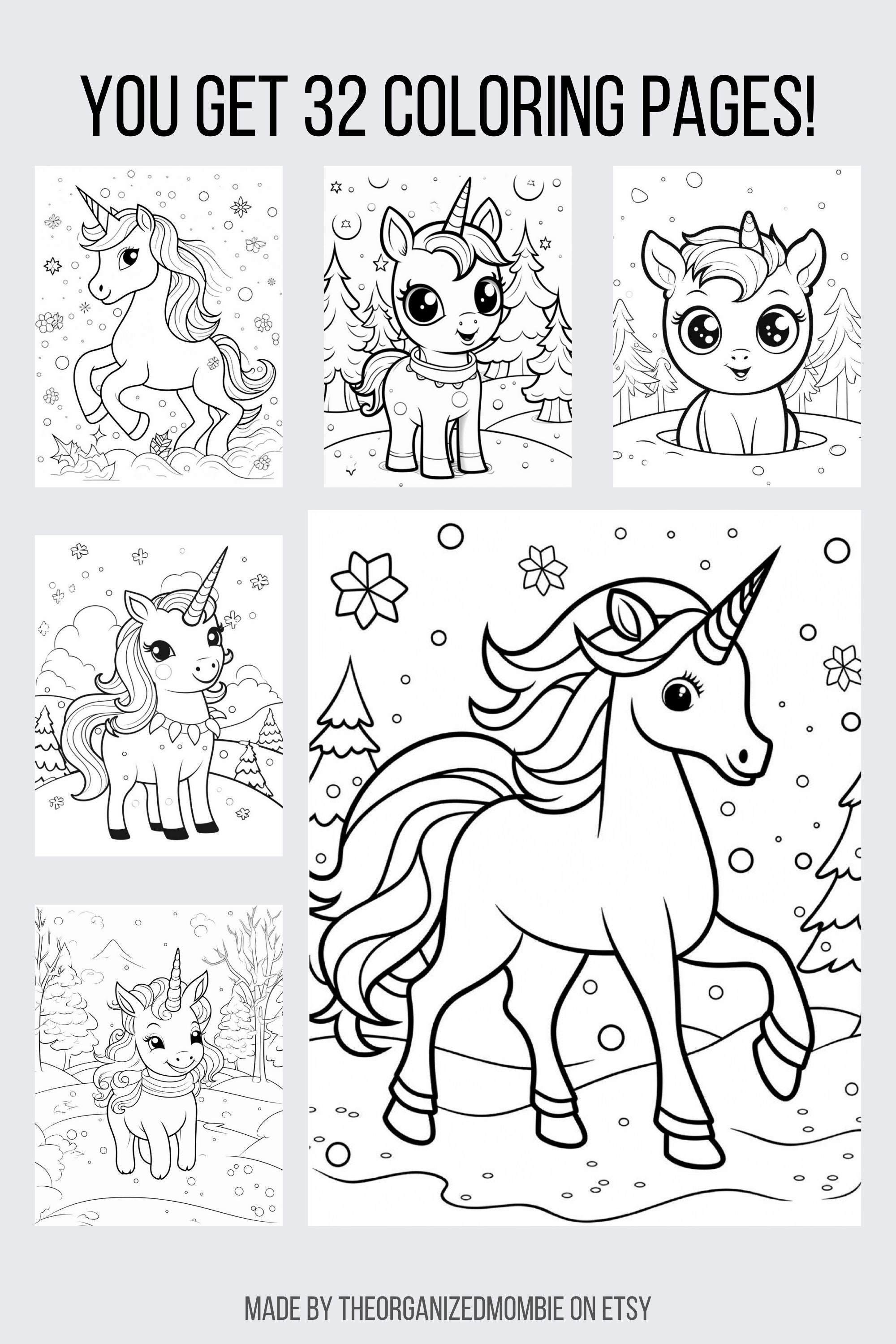 YOU GET 32 COLORING PAGES!

MADE BY THEORGANIZEDMOMBIE ON ETSY