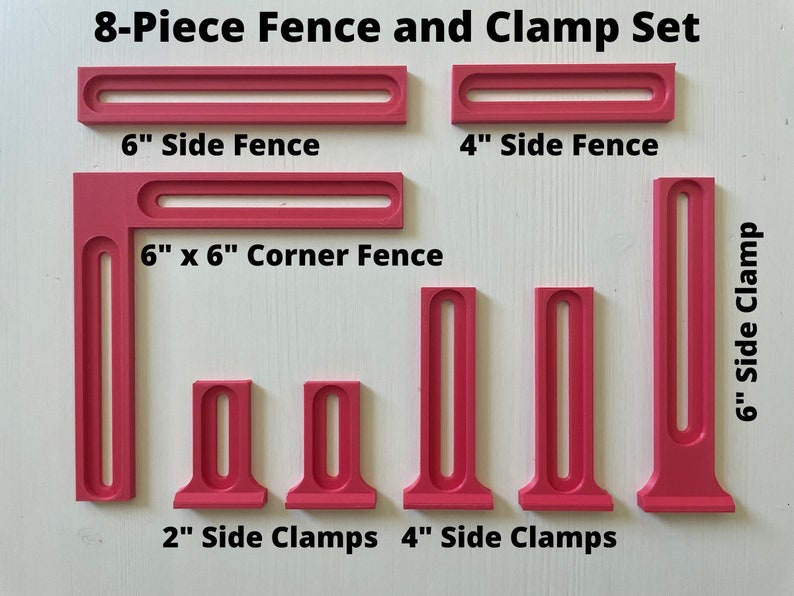 8-Piece Fence and Clamp Set

6" Side Fence

4" Side Fence

6" x 6" Corner Fence

6" Side Clamp

2" Side Clamps

4" Side Clamps