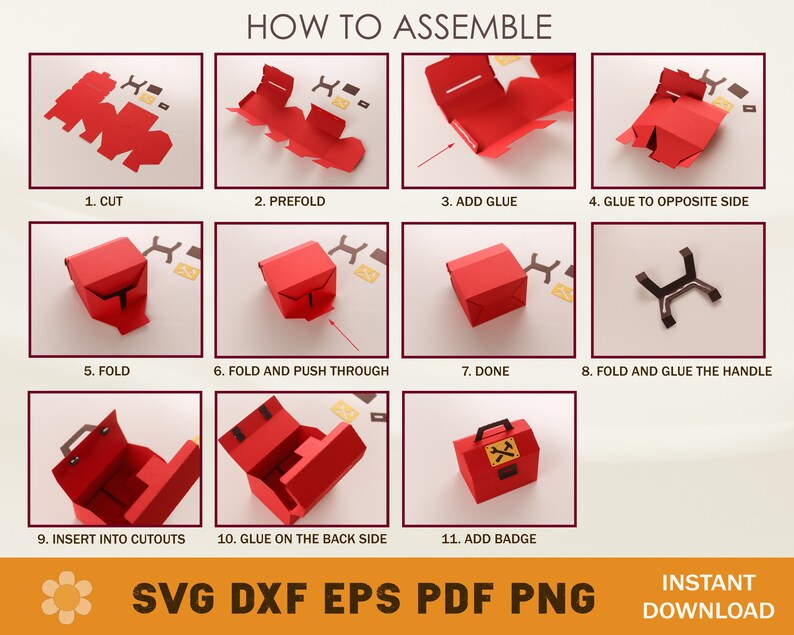 HOW TO ASSEMBLE

1. CUT

2. PREFOLD

3. ADD GLUE

4. GLUE TO OPPOSITE SIDE

5. FOLD

6. FOLD AND PUSH THROUGH

7. DONE

8. FOLD AND GLUE THE HANDLE

9. INSERT INTO CUTOUTS

10. GLUE ON THE BACK SIDE

11. ADD BADGE

SVG DXF EPS PDF PNG

INSTANT DOWNLOAD