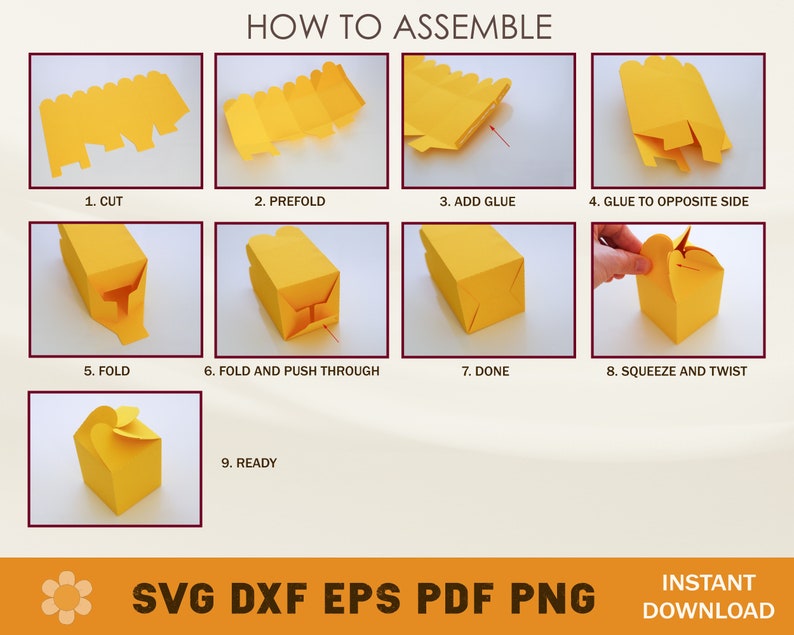 HOW TO ASSEMBLE

1. CUT

2. PREFOLD

3. ADD GLUE

4. GLUE TO OPPOSITE SIDE

5. FOLD

6. FOLD AND PUSH THROUGH

7. DONE

8. SQUEEZE AND TWIST

9. READY

SVG DXF EPS PDF PNG

INSTANT DOWNLOAD