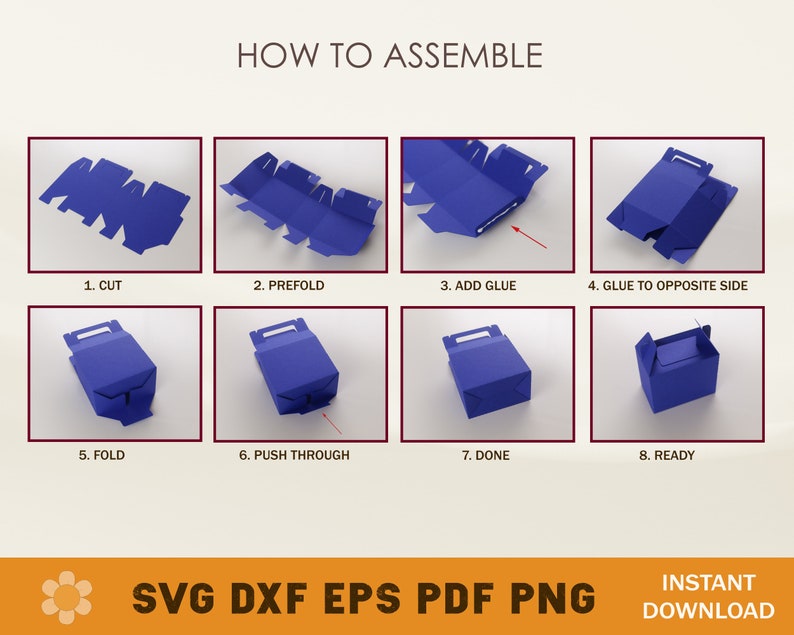 HOW TO ASSEMBLE

1. CUT

2. PREFOLD

3. ADD GLUE

4. GLUE TO OPPOSITE SIDE

5. FOLD

6. PUSH THROUGH

7. DONE

8. READY

SVG DXF EPS PDF PNG

INSTANT DOWNLOAD