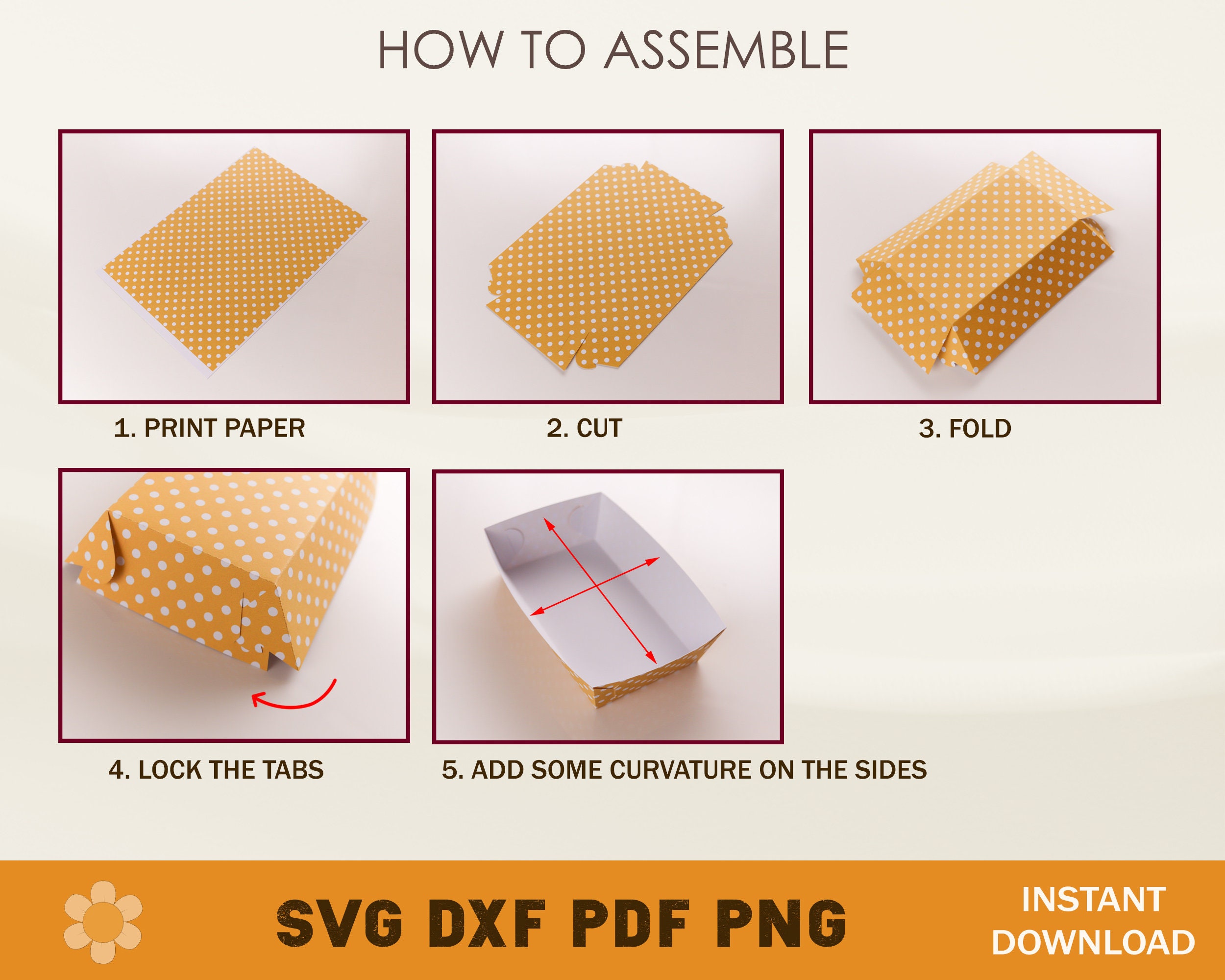 HOW TO ASSEMBLE

1. PRINT PAPER

2. CUT

3. FOLD

4. LOCK THE TABS

5. ADD SOME CURVATURE ON THE SIDES

SVG DXF PDF PNG

INSTANT DOWNLOAD