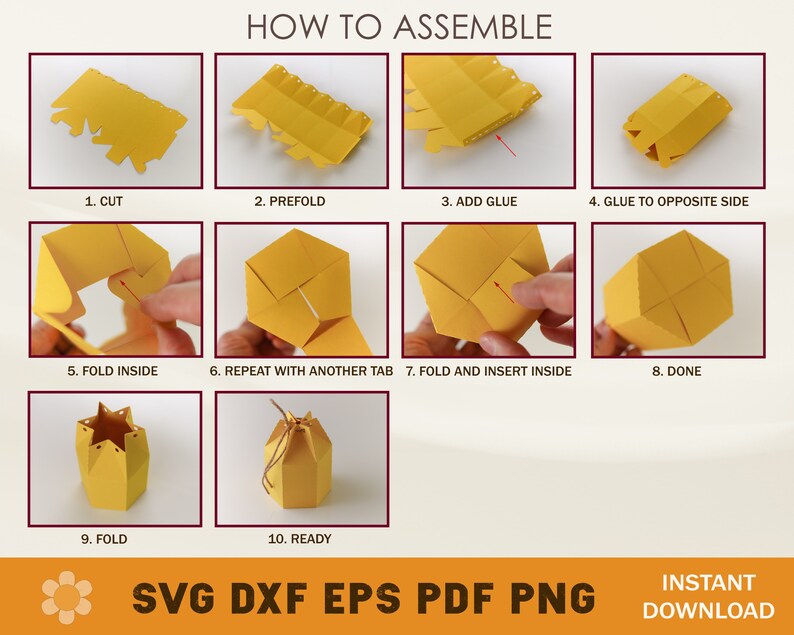 HOW TO ASSEMBLE

1. CUT

2. PREFOLD

3. ADD GLUE

4. GLUE TO OPPOSITE SIDE

5. FOLD INSIDE

6. REPEAT WITH ANOTHER TAB

7. FOLD AND INSERT INSIDE

8. DONE

9. FOLD

10. READY

SVG DXF EPS PDF PNG

INSTANT DOWNLOAD