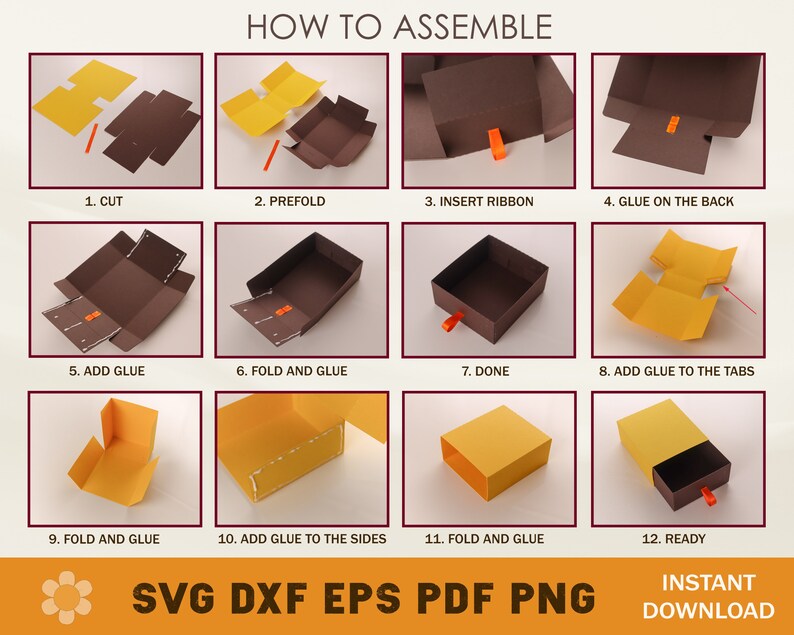 HOW TO ASSEMBLE

1. CUT

2. PREFOLD

3. INSERT RIBBON

4. GLUE ON THE BACK

5. ADD GLUE

6. FOLD AND GLUE

7. DONE

8. ADD GLUE TO THE TABS

9. FOLD AND GLUE

10. ADD GLUE TO THE SIDES

11. FOLD AND GLUE

12. READY

SVG DXF EPS PDF PNG

INSTANT DOWNLOAD