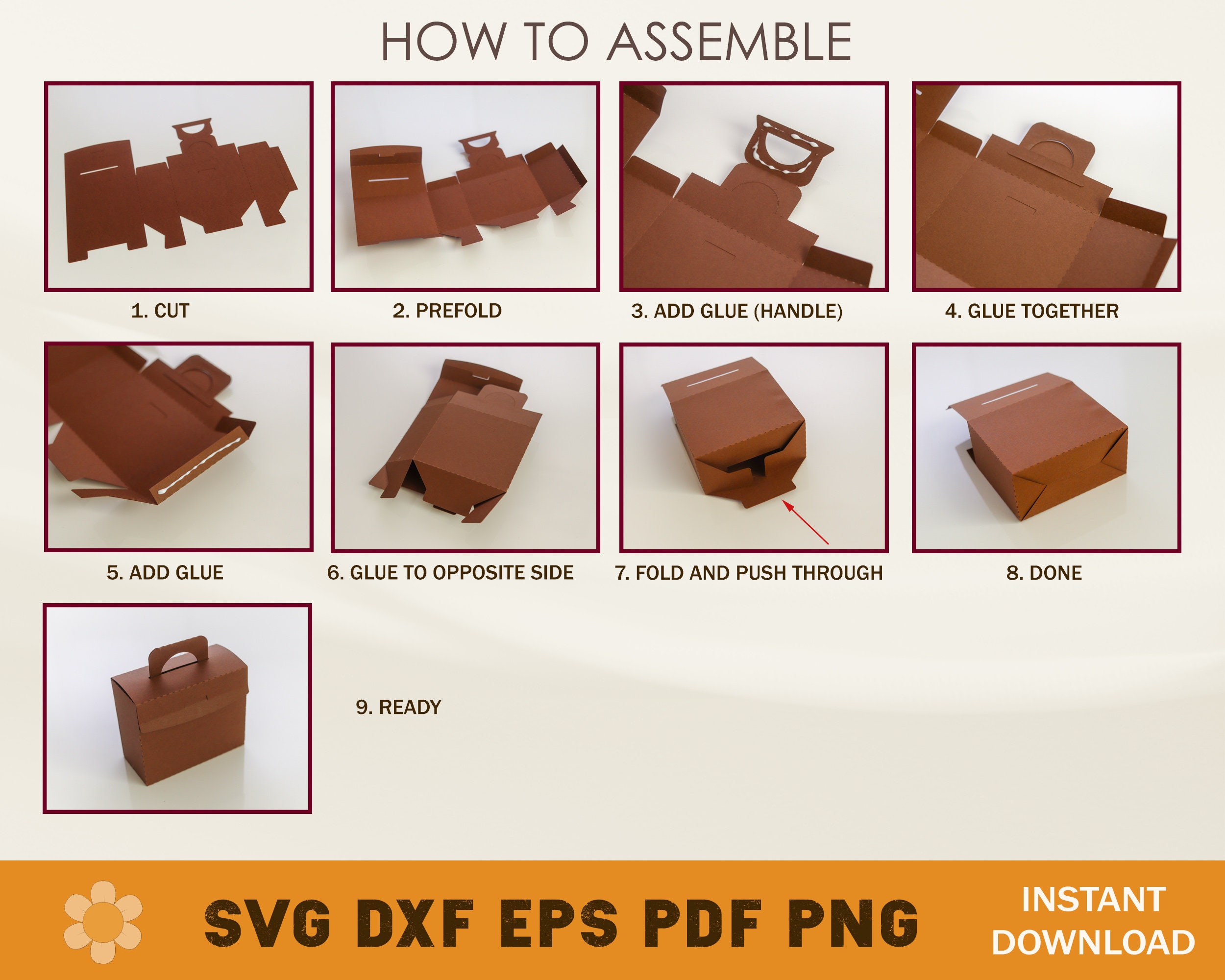 HOW TO ASSEMBLE

1. CUT

2. PREFOLD

3. ADD GLUE (HANDLE)

4. GLUE TOGETHER

5. ADD GLUE

6. GLUE TO OPPOSITE SIDE

7. FOLD AND PUSH THROUGH

8. DONE

9. READY

SVG DXF EPS PDF PNG

INSTANT DOWNLOAD