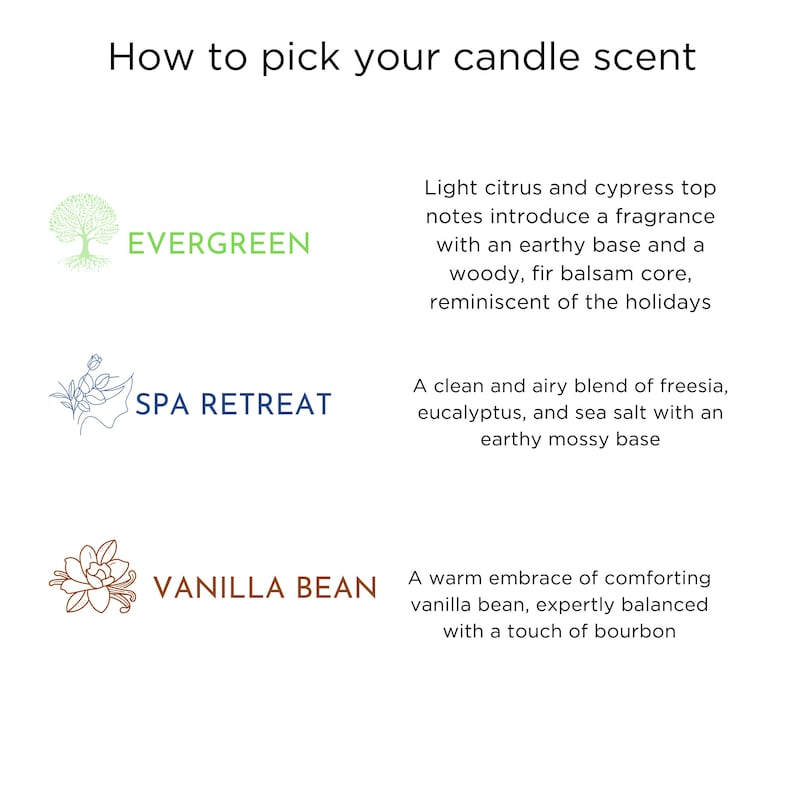 How to pick your candle scent

EVERGREEN

Light citrus and cypress top notes introduce a fragrance with an earthy base and a woody, fir balsam core, reminiscent of the holidays

SPA RETREAT

A clean and airy blend of freesia, eucalyptus, and sea salt with an earthy mossy base

VANILLA BEAN

A warm embrace of comforting vanilla bean, expertly balanced with a touch of bourbon