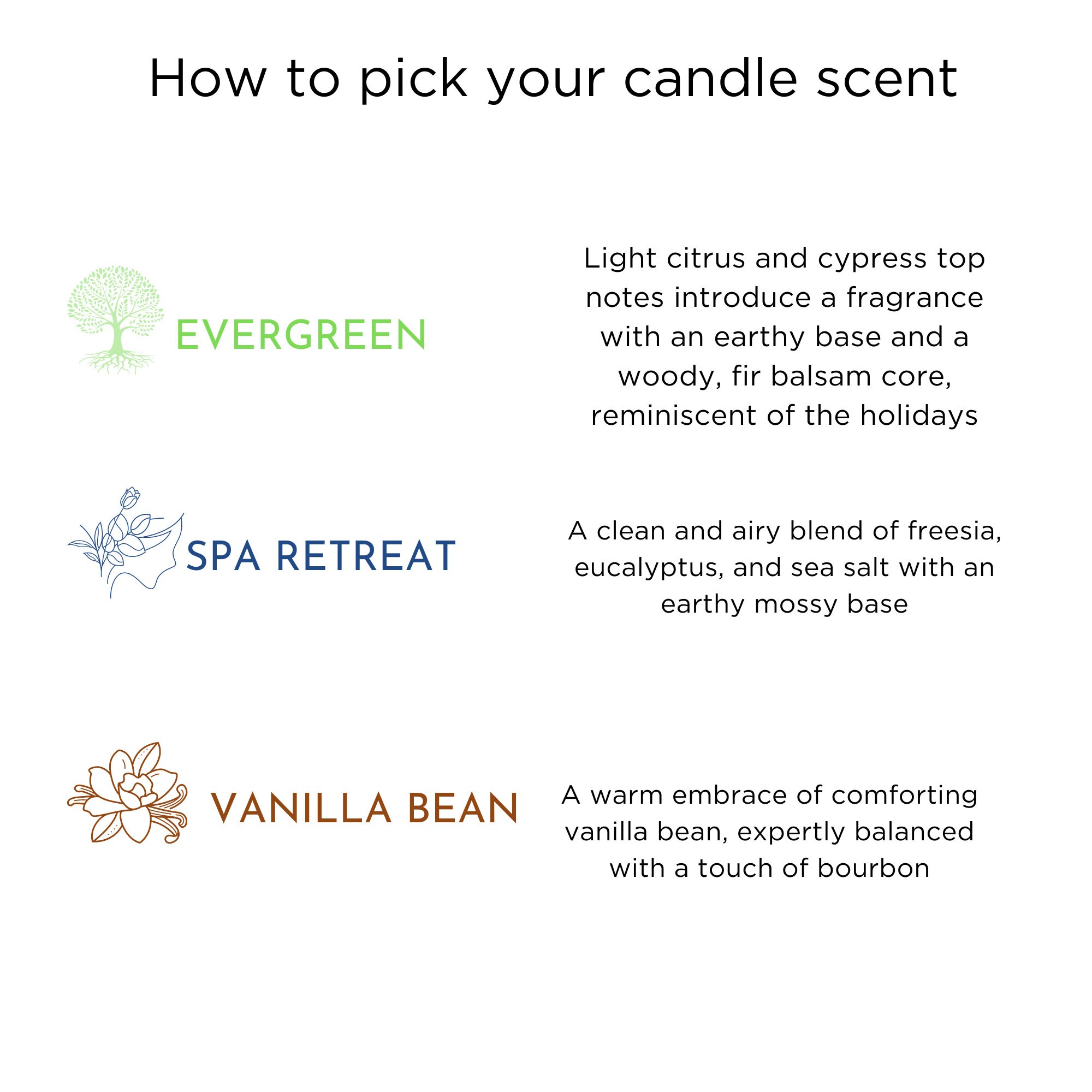 How to pick your candle scent

EVERGREEN

Light citrus and cypress top notes introduce a fragrance with an earthy base and a woody, fir balsam core, reminiscent of the holidays

SPA RETREAT

A clean and airy blend of freesia, eucalyptus, and sea salt with an earthy mossy base

VANILLA BEAN

A warm embrace of comforting vanilla bean, expertly balanced with a touch of bourbon