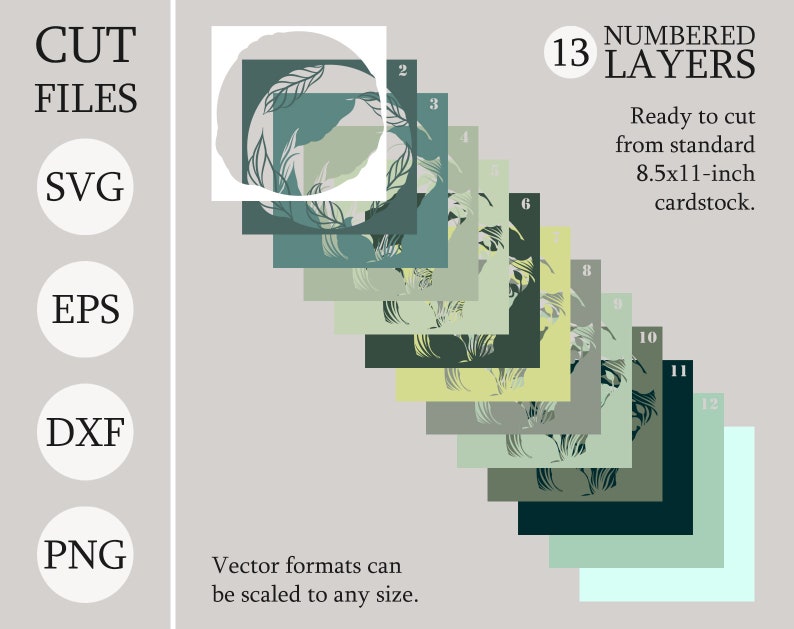 CUT FILES

SVG

EPS

DXF

PNG

13 NUMBERED LAYERS

Ready to cut from standard 8.5x11-inch cardstock.

2
3
4
5
6
7
8
9
10
11
12

Vector formats can be scaled to any size.