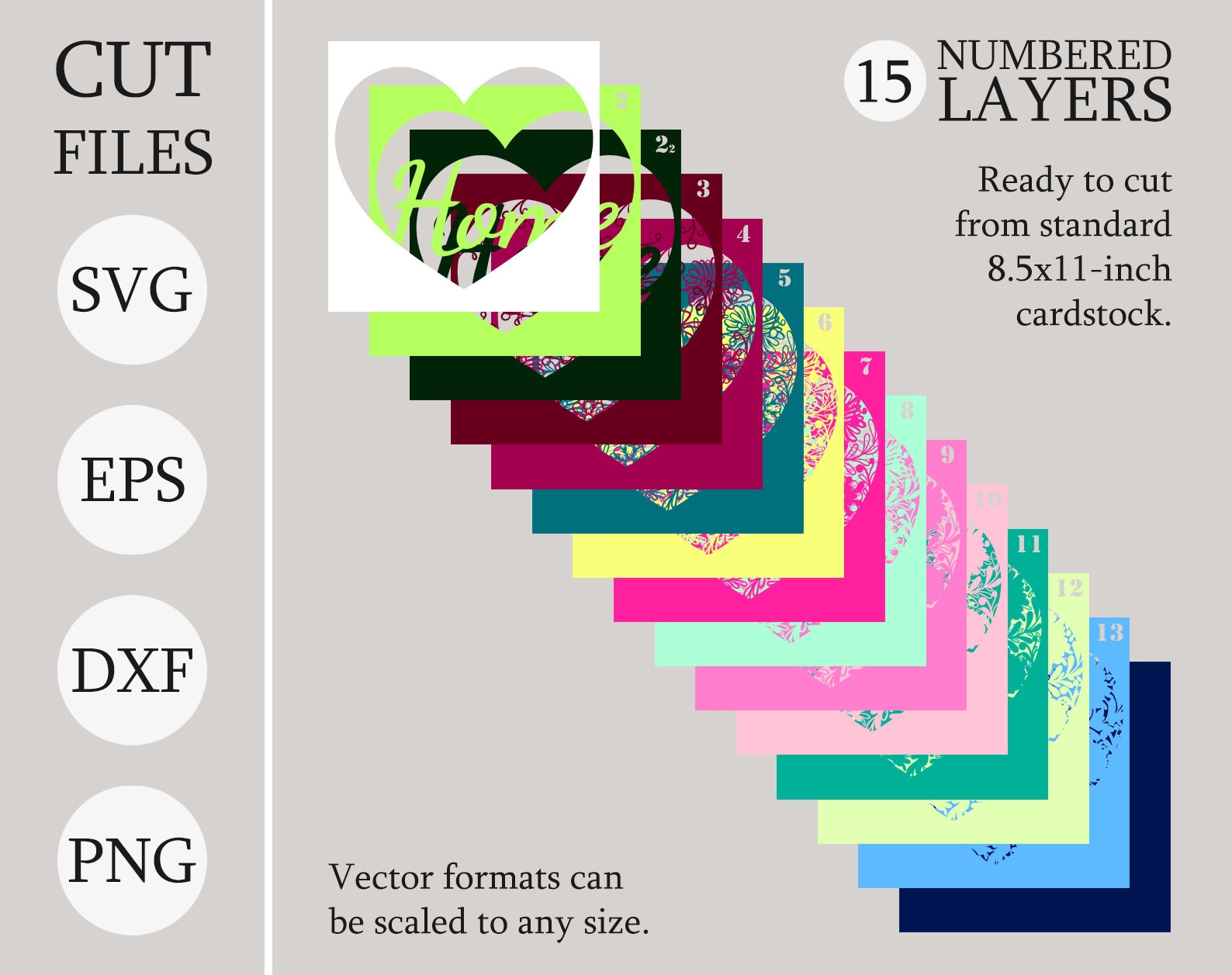 CUT FILES

SVG

EPS

DXF

PNG

15 NUMBERED LAYERS

Ready to cut from standard 8.5x11-inch cardstock.

Home

2
$2_2$
3
4
5
6
7
8
9
10
11
12
13

Vector formats can be scaled to any size.