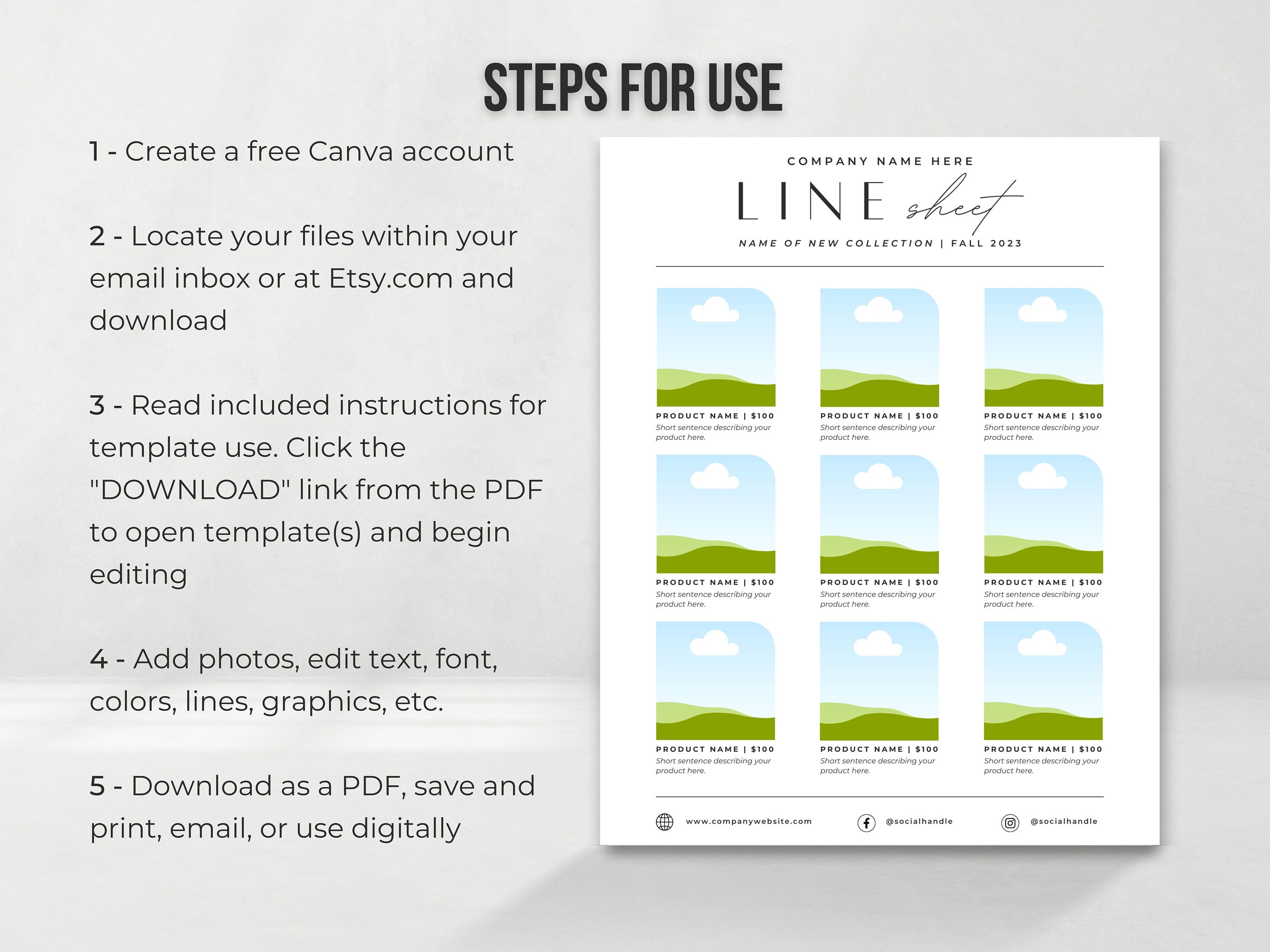 STEPS FOR USE

1 - Create a free Canva account

2 - Locate your files within your email inbox or at Etsy.com and download

3 - Read included instructions for template use. Click the "DOWNLOAD" link from the PDF to open template(s) and begin editing

4 - Add photos, edit text, font, colors, lines, graphics, etc.

5 - Download as a PDF, save and print, email, or use digitally

COMPANY NAME HERE

LINE sheet

NAME OF NEW COLLECTION | FALL 2023

PRODUCT NAME | $100
Short sentence describing your product here.

PRODUCT NAME | $100
Short sentence describing your product here.

PRODUCT NAME | $100
Short sentence describing your product here.

PRODUCT NAME | $100
Short sentence describing your product here.

PRODUCT NAME | $100
Short sentence describing your product here.

PRODUCT NAME | $100
Short sentence describing your product here.

PRODUCT NAME | $100
Short sentence describing your product here.

PRODUCT NAME | $100
Short sentence describing your product here.

PRODUCT NAME | $100
Short sentence describing your product here.

www.companywebsite.com @socialhandle @socialhandle