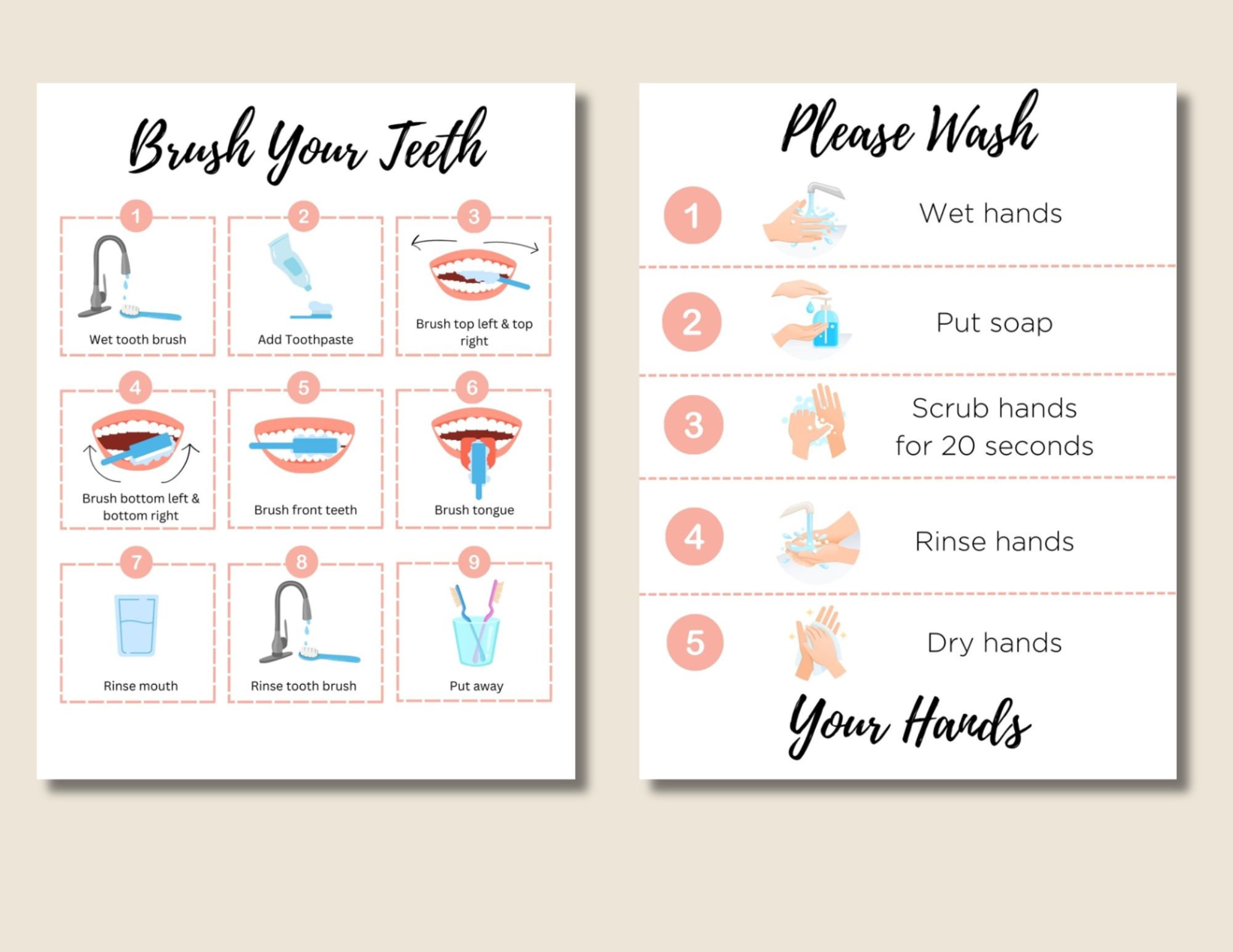 Brush Your Teeth

1
Wet tooth brush

2
Add Toothpaste

3
Brush top left & top right

4
Brush bottom left & bottom right

5
Brush front teeth

6
Brush tongue

7
Rinse mouth

8
Rinse tooth brush

9
Put away

Please Wash

1 Wet hands

2 Put soap

3 Scrub hands for 20 seconds

4 Rinse hands

5 Dry hands

Your Hands