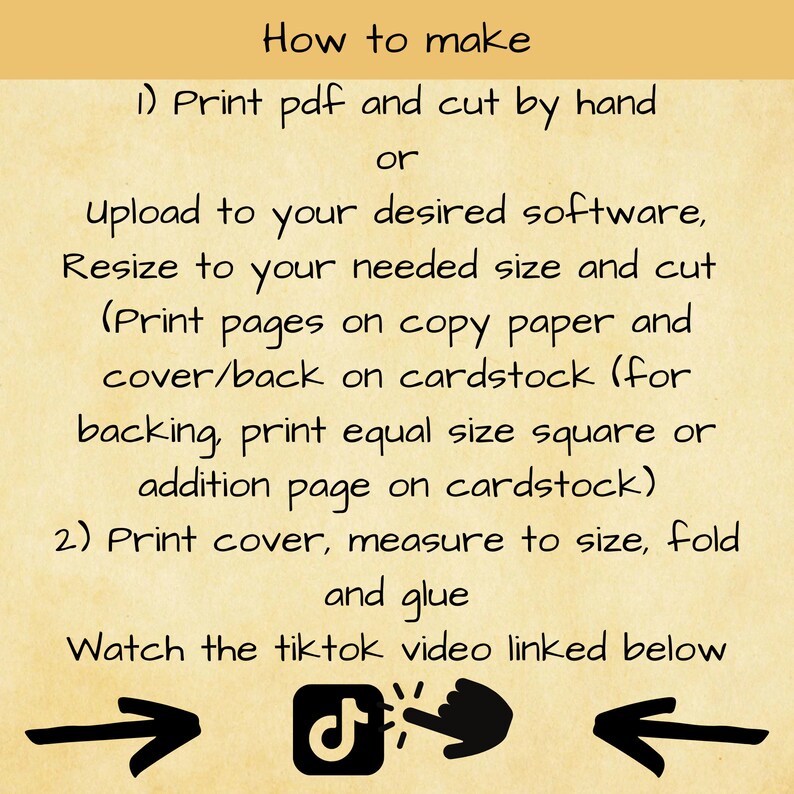 How to make

1) Print pdf and cut by hand
or
Upload to your desired software,
Resize to your needed size and cut
(Print pages on copy paper and cover/back on cardstock (for backing, print equal size square or addition page on cardstock)
2) Print cover, measure to size, fold and glue
Watch the tiktok video linked below