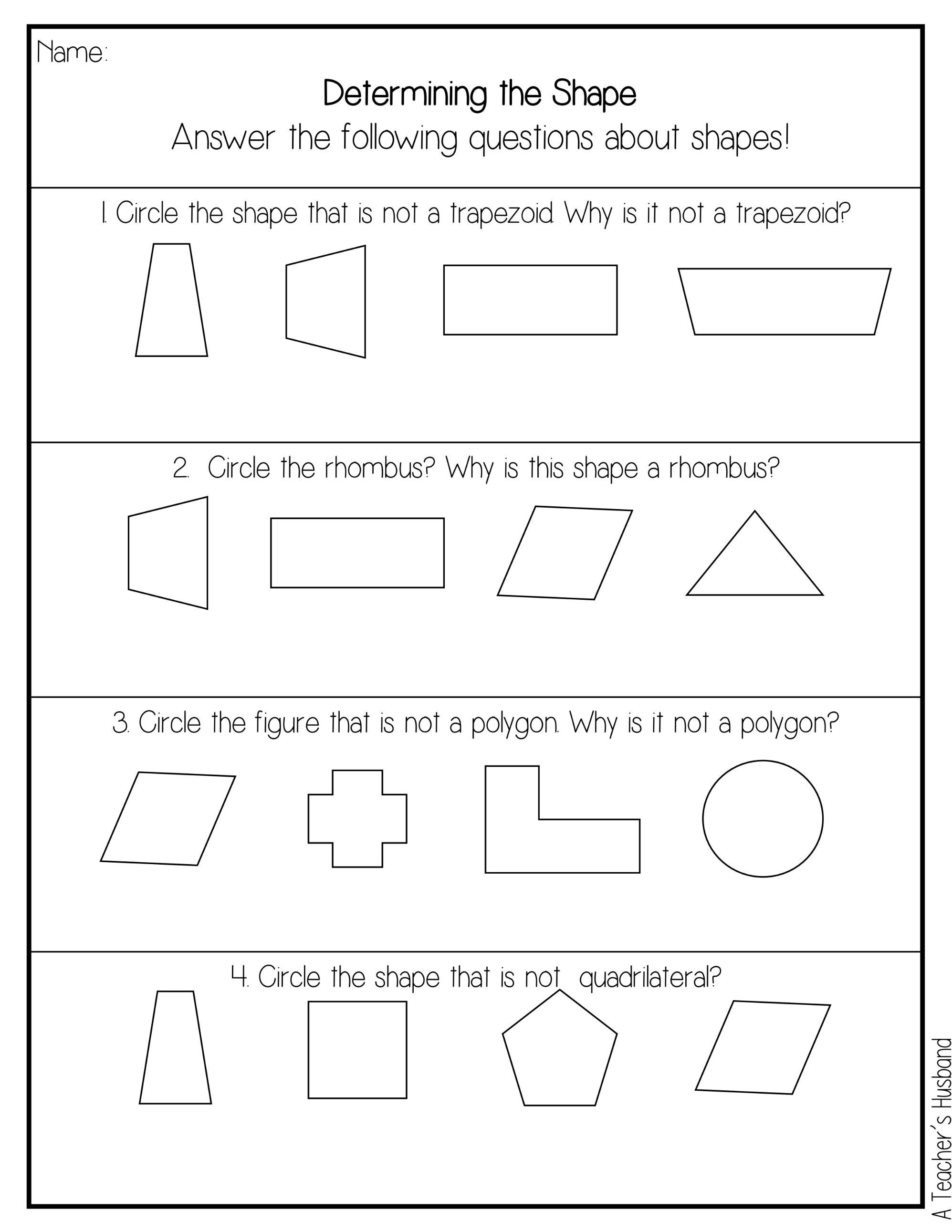 Name:

Determining the Shape

Answer the following questions about shapes!

1. Circle the shape that is not a trapezoid. Why is it not a trapezoid?

2. Circle the rhombus? Why is this shape a rhombus?

3. Circle the figure that is not a polygon. Why is it not a polygon?

4. Circle the shape that is not quadrilateral?

A Teacher's Husband