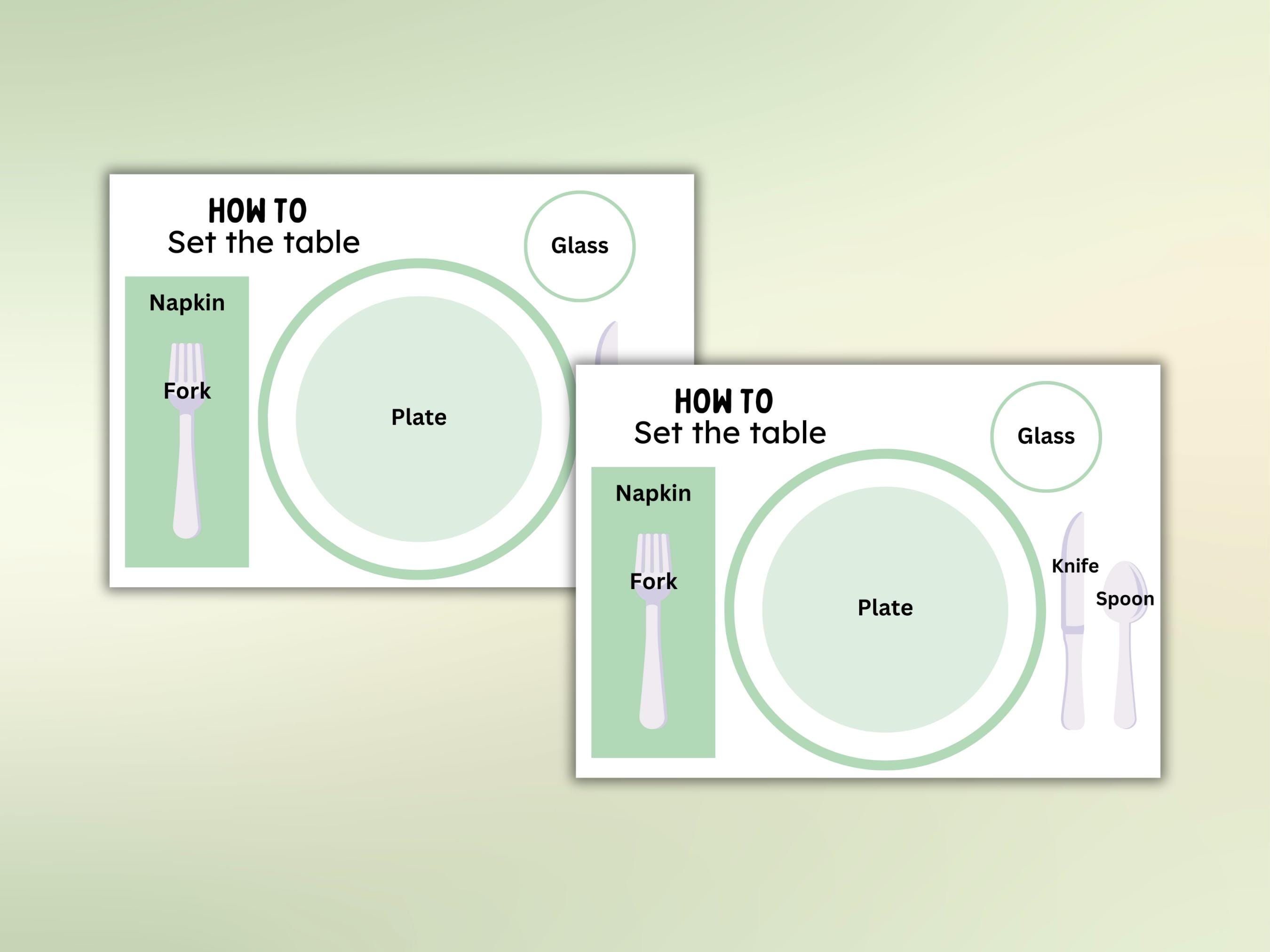 HOW TO
Set the table

Glass

Napkin

Fork

Plate

HOW TO
Set the table

Glass

Napkin

Fork

Plate

Knife

Spoon