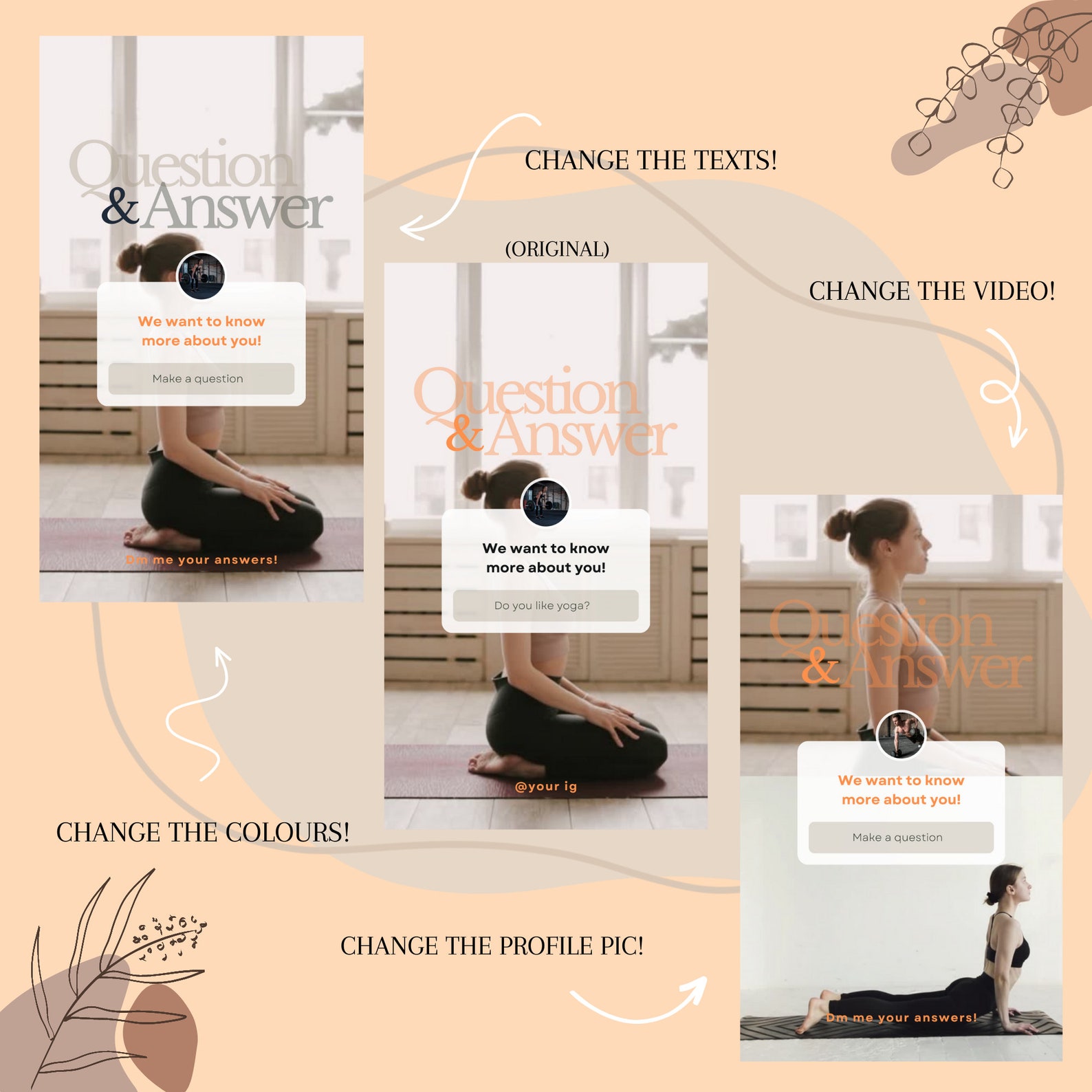 Question
& Answer

We want to know more about you!

Make a question

Dm me your answers!

CHANGE THE TEXTS!

(ORIGINAL)

Question
& Answer

We want to know more about you!

Do you like yoga?

@your ig

CHANGE THE VIDEO!

Question
& Answer

We want to know more about you!

Make a question

Dm me your answers!

CHANGE THE COLOURS!

CHANGE THE PROFILE PIC!