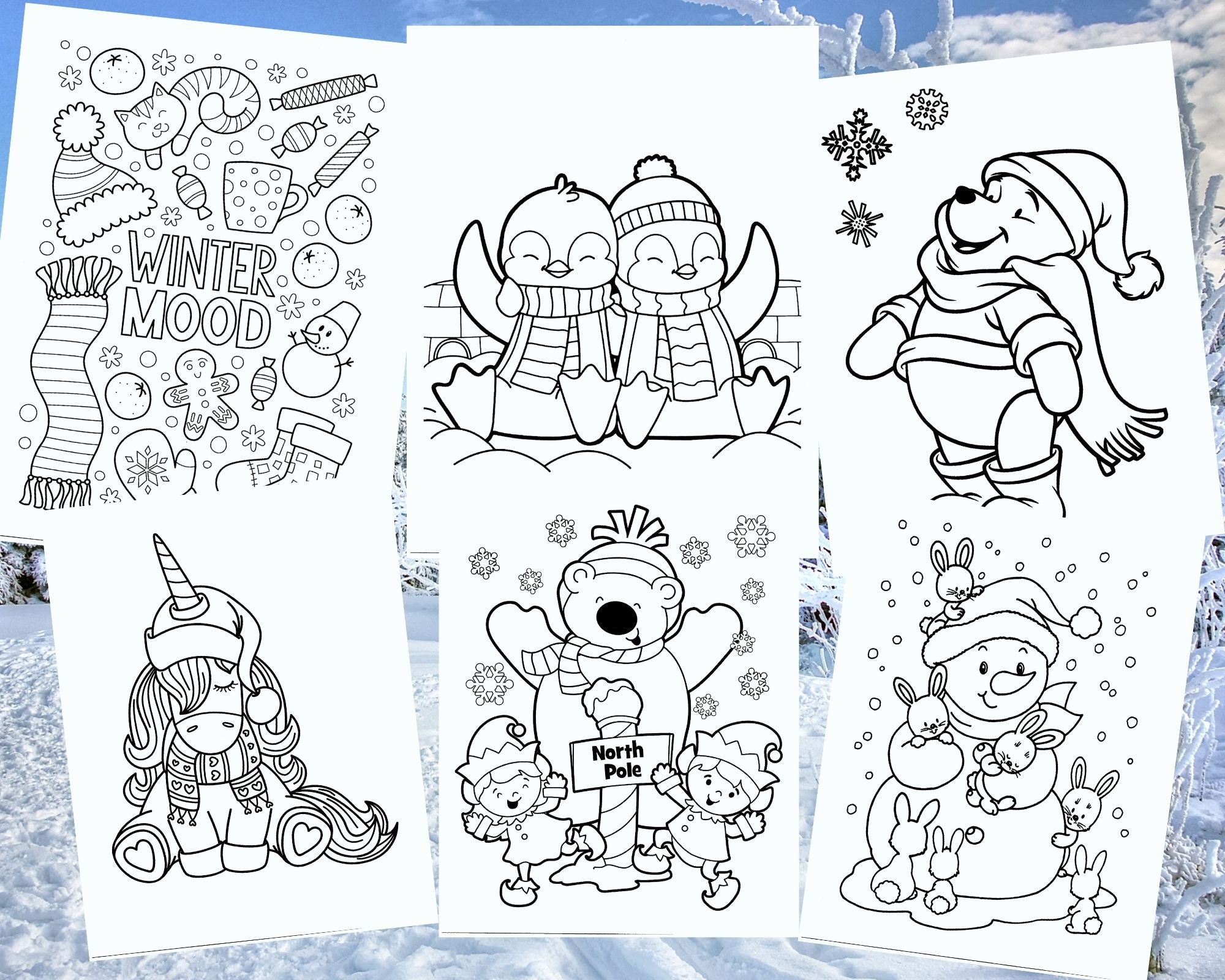 WINTER MOOD

North Pole