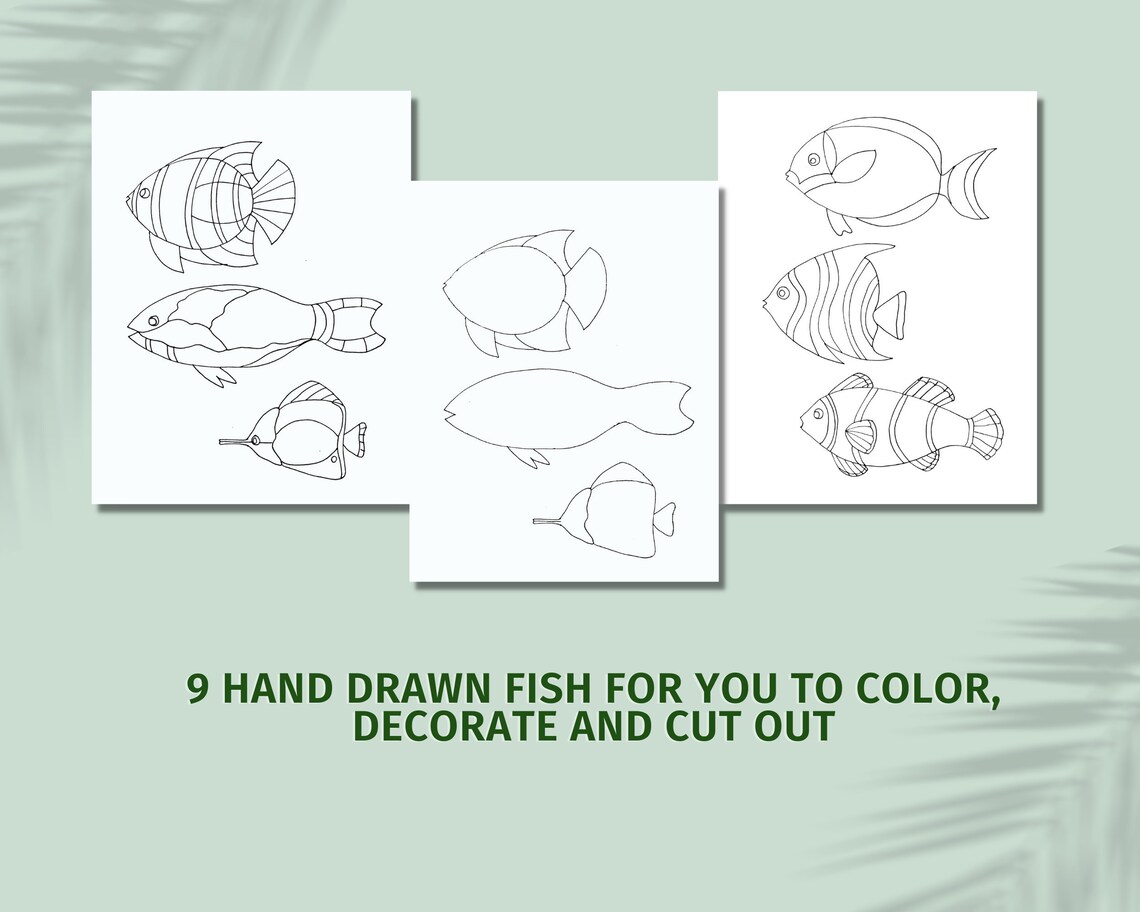 9 HAND DRAWN FISH FOR YOU TO COLOR, DECORATE AND CUT OUT