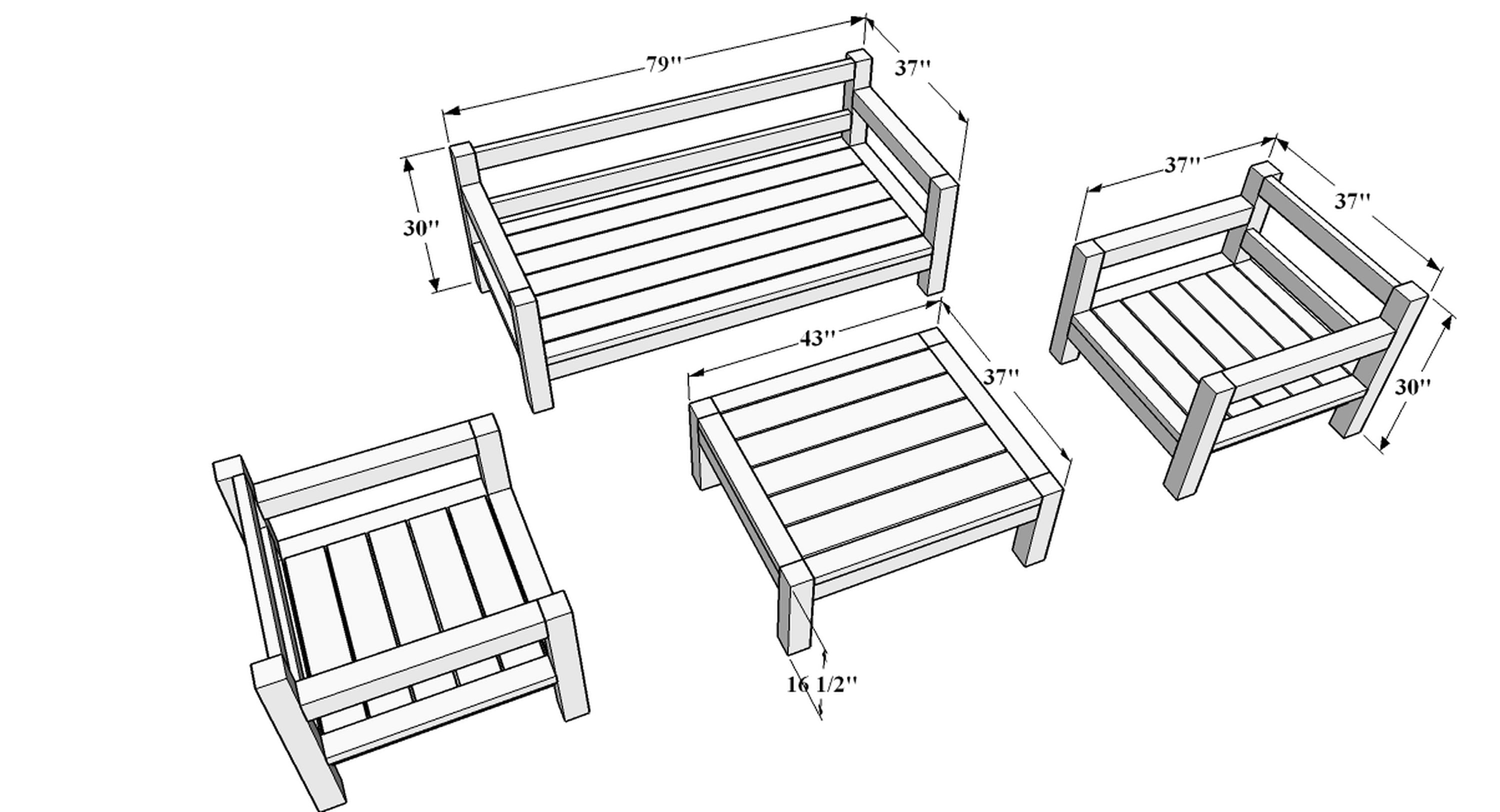 79''
37''
30''
37''
37''
43''
37''
30''
16 1/2''