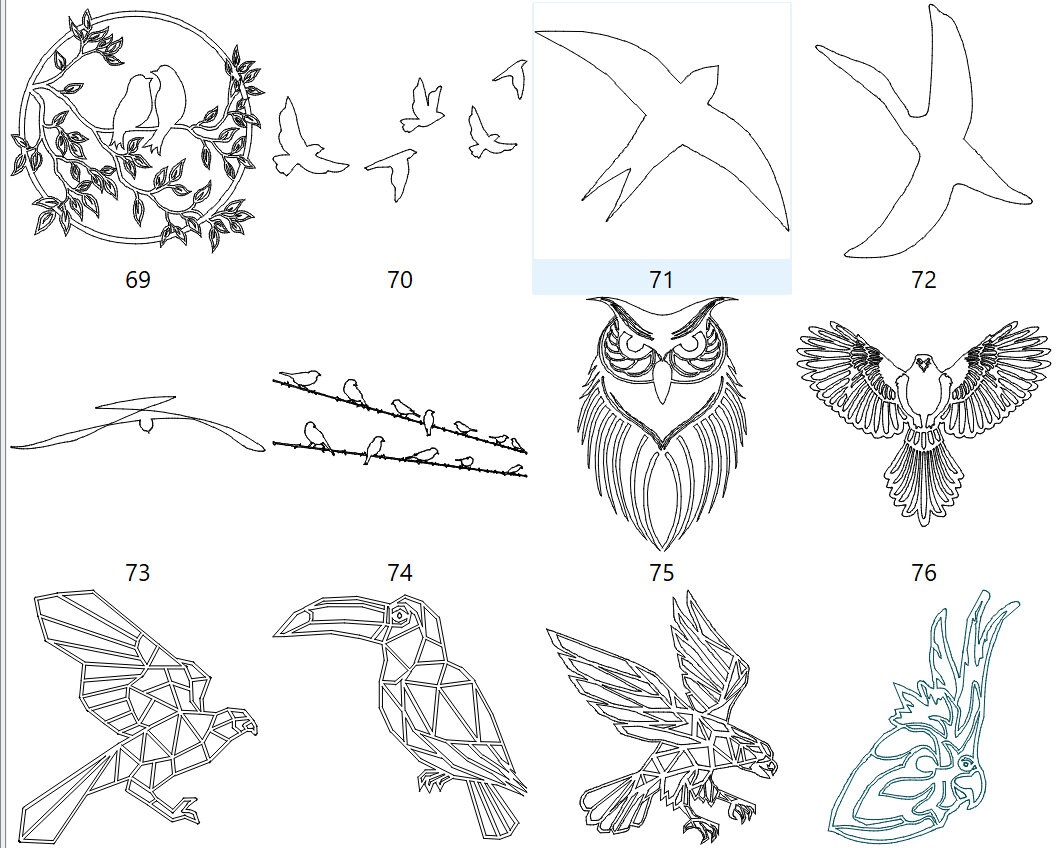 69 70 71 72

73 74 75 76