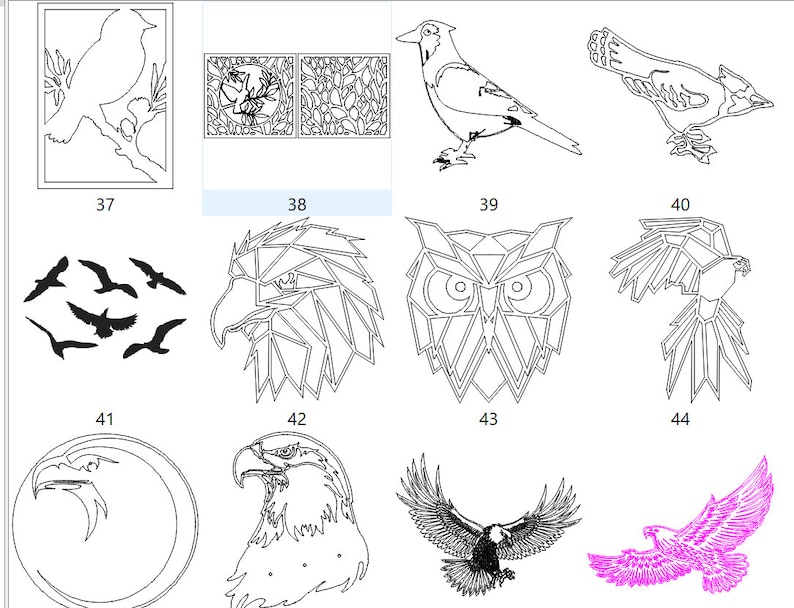 37

38

39

40

41

42

43

44